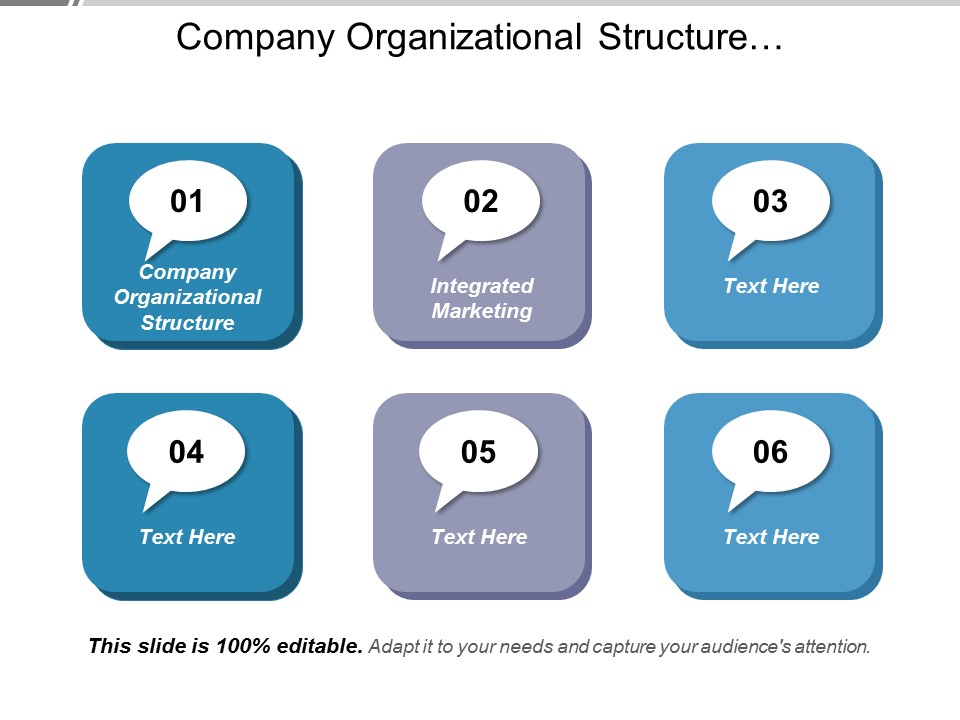 Company Organizational Structure…

01

Company Organizational Structure

02

Integrated Marketing

03

Text Here

04

Text Here

05

Text Here

06

Text Here

This slide is 100% editable. Adapt it to your needs and capture your audience's attention.