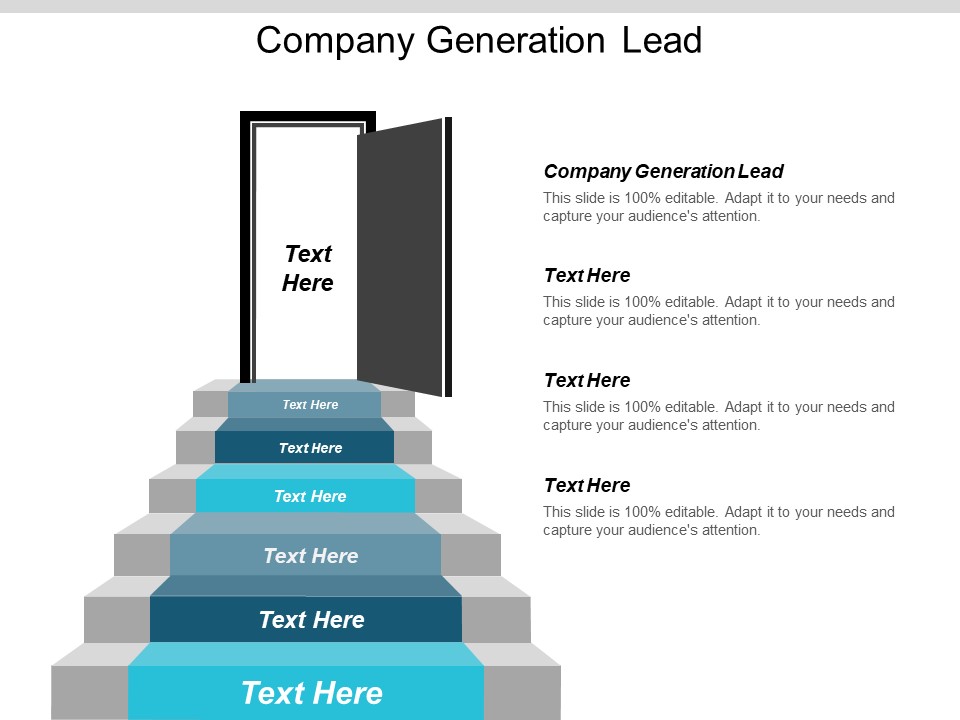 Company Generation Lead

Text Here

Text Here

Text Here

Text Here

Text Here

Text Here

Text Here

Company Generation Lead
This slide is 100% editable. Adapt it to your needs and capture your audience's attention.

Text Here
This slide is 100% editable. Adapt it to your needs and capture your audience's attention.

Text Here
This slide is 100% editable. Adapt it to your needs and capture your audience's attention.

Text Here
This slide is 100% editable. Adapt it to your needs and capture your audience's attention.