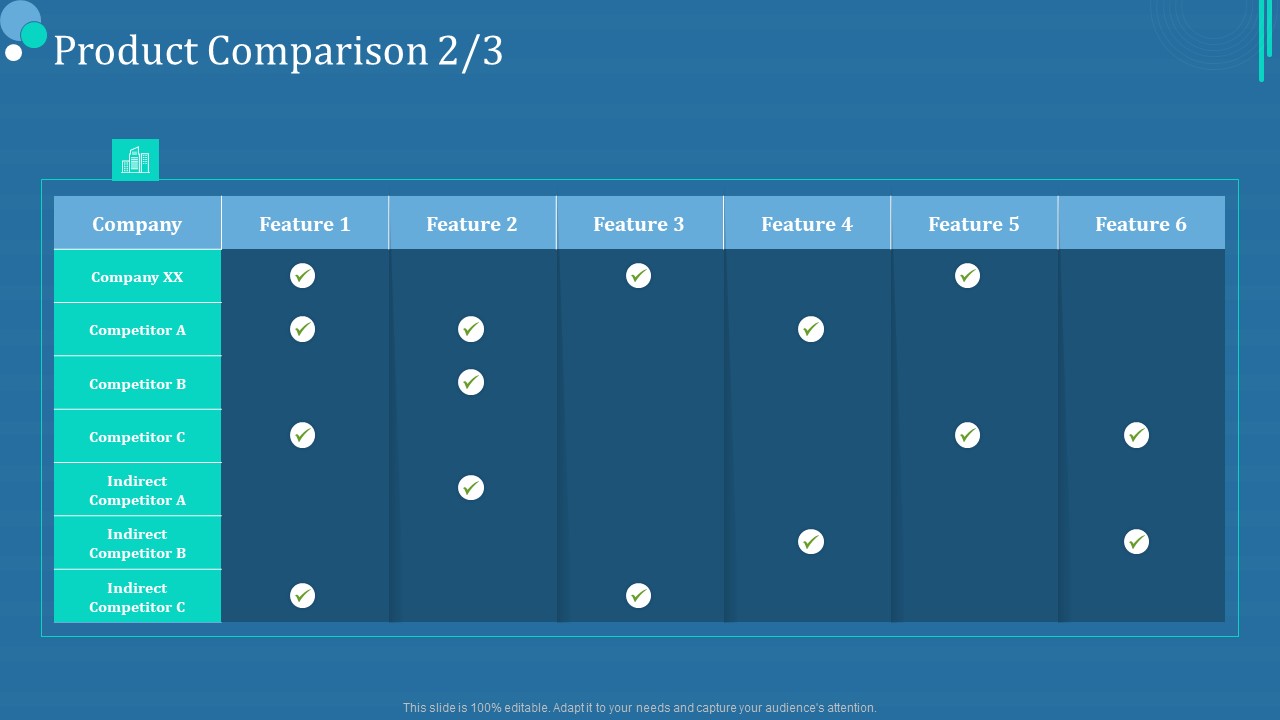 Product Comparison 2/3

| Company | Feature 1 | Feature 2 | Feature 3 | Feature 4 | Feature 5 | Feature 6 |
|---|---|---|---|---|---|---|
| Company XX | ✓ | | ✓ | | ✓ | |
| Competitor A | ✓ | ✓ | | ✓ | | |
| Competitor B | | ✓ | | | | |
| Competitor C | ✓ | | | | ✓ | ✓ |
| Indirect Competitor A | | ✓ | | | | |
| Indirect Competitor B | | | | ✓ | | ✓ |
| Indirect Competitor C | ✓ | | ✓ | | | |

This slide is 100% editable. Adapt it to your needs and capture your audience's attention.