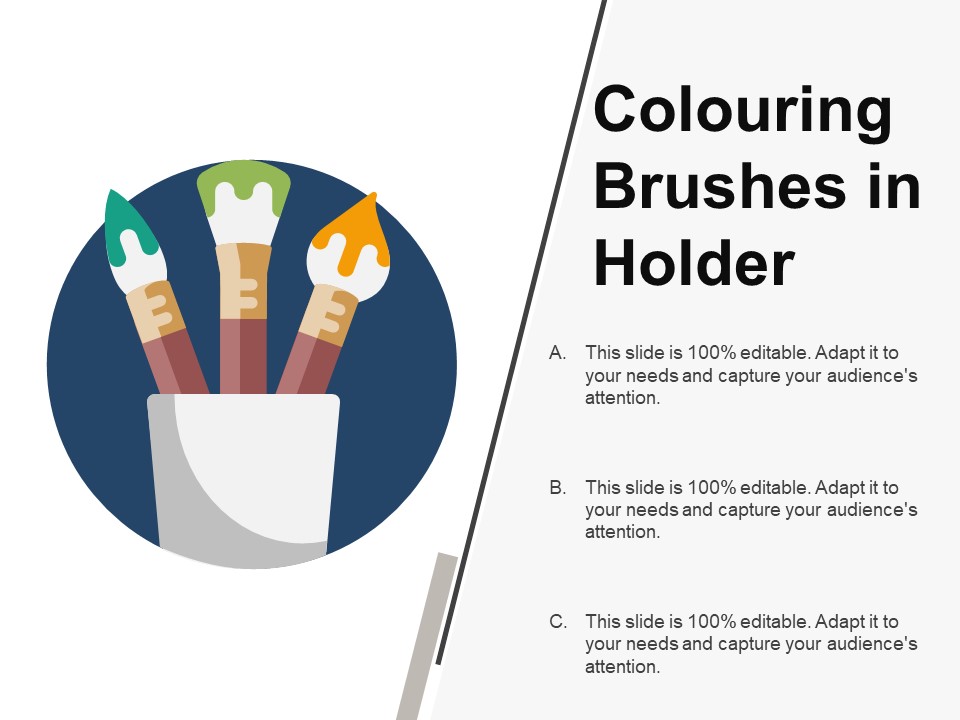 Colouring Brushes in Holder

A. This slide is 100% editable. Adapt it to your needs and capture your audience's attention.

B. This slide is 100% editable. Adapt it to your needs and capture your audience's attention.

C. This slide is 100% editable. Adapt it to your needs and capture your audience's attention.