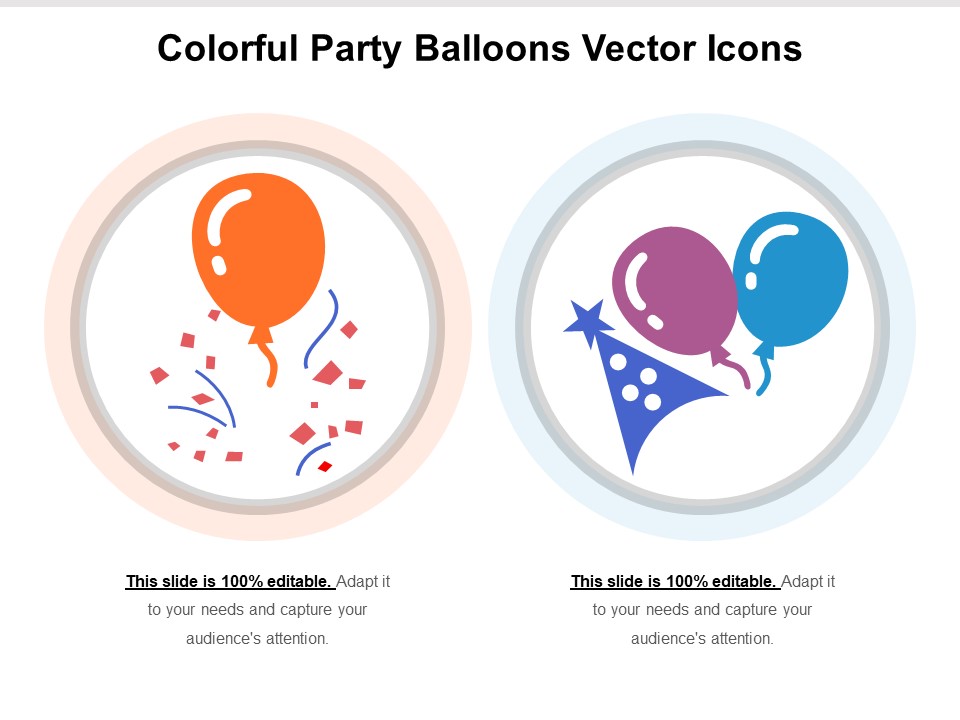 Colorful Party Balloons Vector Icons

This slide is 100% editable. Adapt it to your needs and capture your audience's attention.

This slide is 100% editable. Adapt it to your needs and capture your audience's attention.