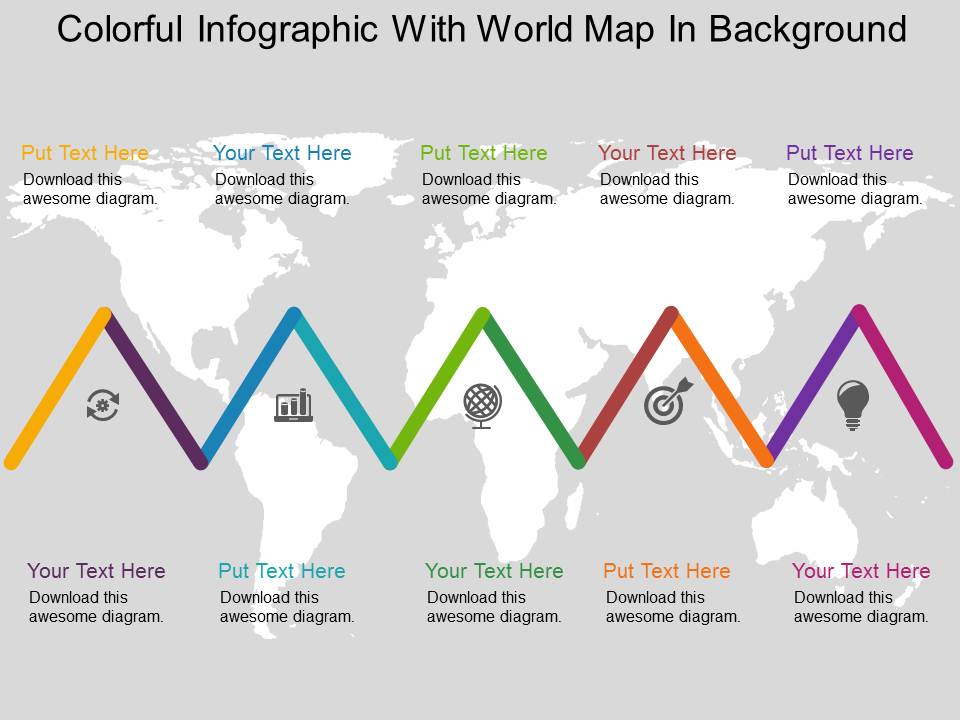 Colorful Infographic With World Map In Background

Put Text Here
Download this awesome diagram.

Your Text Here
Download this awesome diagram.

Put Text Here
Download this awesome diagram.

Your Text Here
Download this awesome diagram.

Put Text Here
Download this awesome diagram.

Your Text Here
Download this awesome diagram.

Put Text Here
Download this awesome diagram.

Your Text Here
Download this awesome diagram.

Put Text Here
Download this awesome diagram.

Your Text Here
Download this awesome diagram.