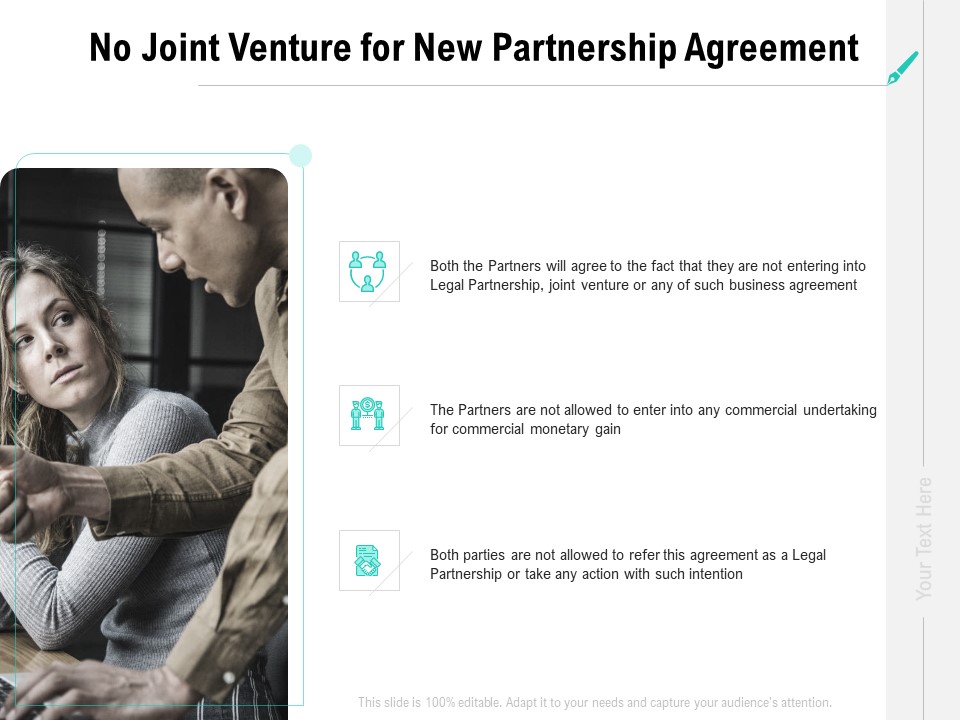 No Joint Venture for New Partnership Agreement

Both the Partners will agree to the fact that they are not entering into Legal Partnership, joint venture or any of such business agreement

The Partners are not allowed to enter into any commercial undertaking for commercial monetary gain

Both parties are not allowed to refer this agreement as a Legal Partnership or take any action with such intention

Your Text Here

This slide is 100% editable. Adapt it to your needs and capture your audience's attention.