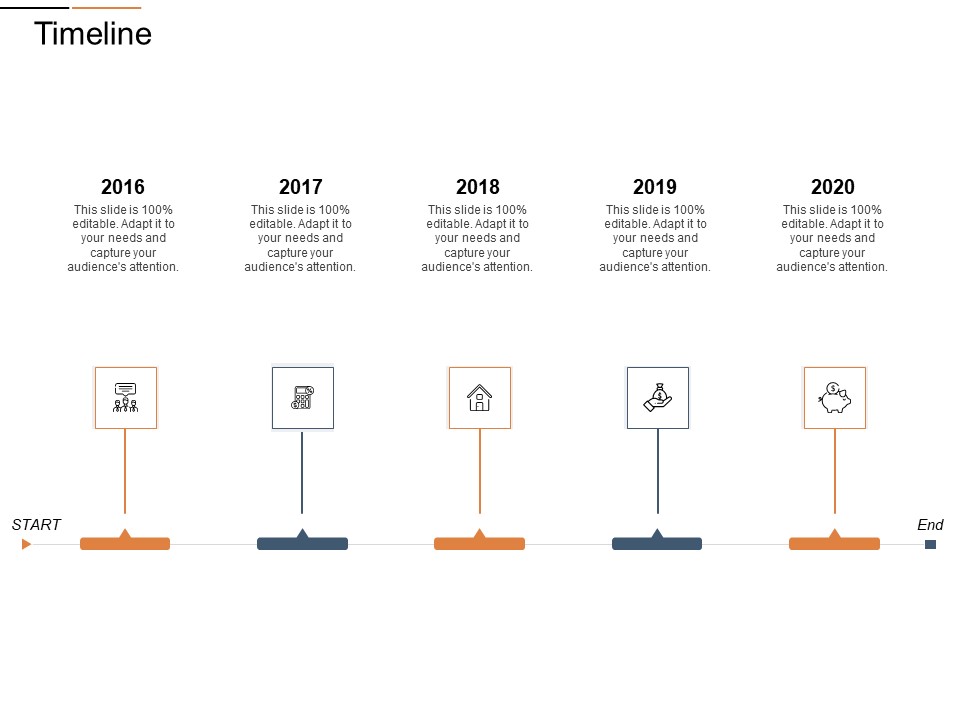 Timeline

2016
This slide is 100% editable. Adapt it to your needs and capture your audience's attention.

2017
This slide is 100% editable. Adapt it to your needs and capture your audience's attention.

2018
This slide is 100% editable. Adapt it to your needs and capture your audience's attention.

2019
This slide is 100% editable. Adapt it to your needs and capture your audience's attention.

2020
This slide is 100% editable. Adapt it to your needs and capture your audience's attention.

START

End