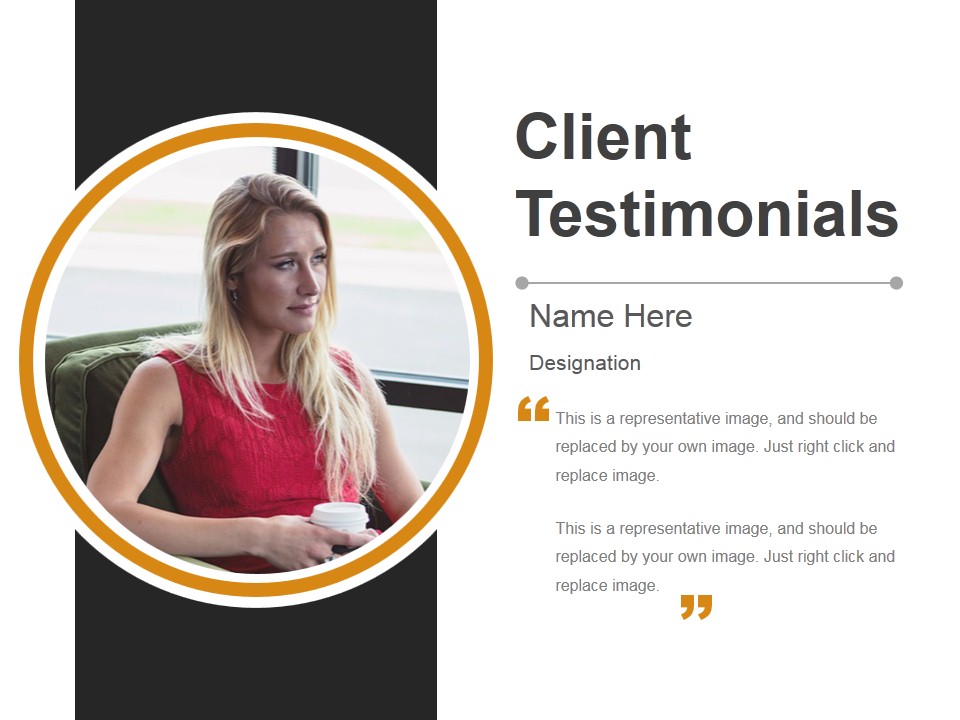 Client Testimonials

Name Here

Designation

“ This is a representative image, and should be replaced by your own image. Just right click and replace image.

This is a representative image, and should be replaced by your own image. Just right click and replace image. ”