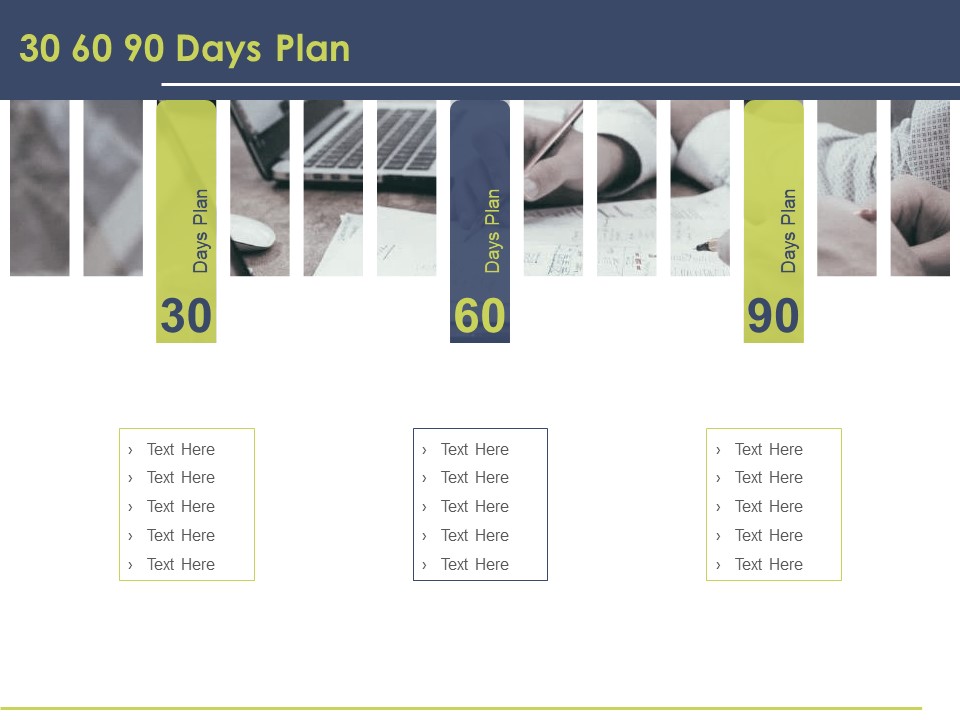 30 60 90 Days Plan

Days Plan
30

Days Plan
60

Days Plan
90

› Text Here
› Text Here
› Text Here
› Text Here
› Text Here

› Text Here
› Text Here
› Text Here
› Text Here
› Text Here

› Text Here
› Text Here
› Text Here
› Text Here
› Text Here