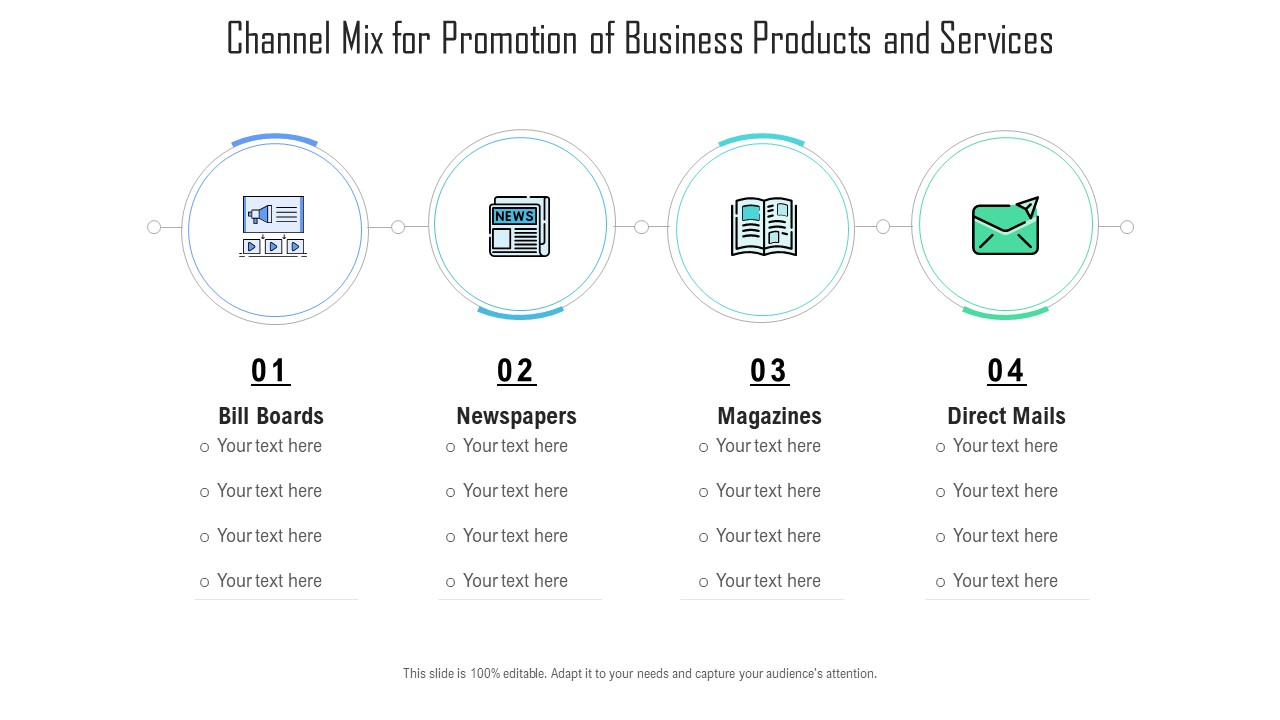 Channel Mix for Promotion of Business Products and Services

NEWS

01

Bill Boards

○ Your text here

○ Your text here

○ Your text here

○ Your text here

02

Newspapers

○ Your text here

○ Your text here

○ Your text here

○ Your text here

03

Magazines

○ Your text here

○ Your text here

○ Your text here

○ Your text here

04

Direct Mails

○ Your text here

○ Your text here

○ Your text here

○ Your text here

This slide is 100% editable. Adapt it to your needs and capture your audience's attention.