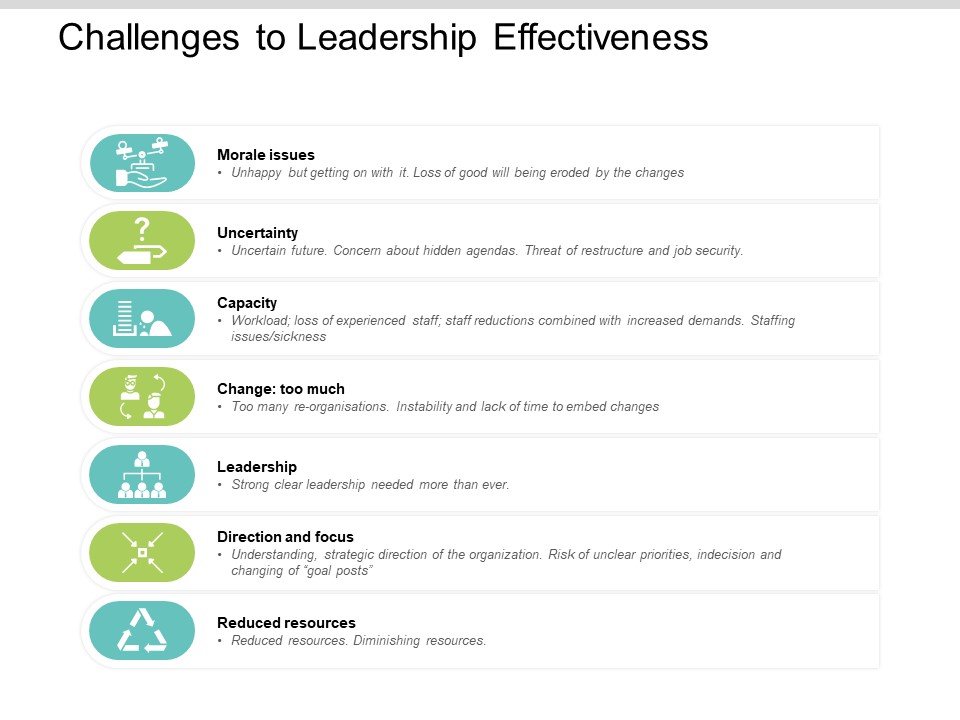 Challenges to Leadership Effectiveness

Morale issues
• Unhappy but getting on with it. Loss of good will being eroded by the changes

Uncertainty
• Uncertain future. Concern about hidden agendas. Threat of restructure and job security.

Capacity
• Workload; loss of experienced staff; staff reductions combined with increased demands. Staffing issues/sickness

Change: too much
• Too many re-organisations. Instability and lack of time to embed changes

Leadership
• Strong clear leadership needed more than ever.

Direction and focus
• Understanding, strategic direction of the organization. Risk of unclear priorities, indecision and changing of "goal posts"

Reduced resources
• Reduced resources. Diminishing resources.