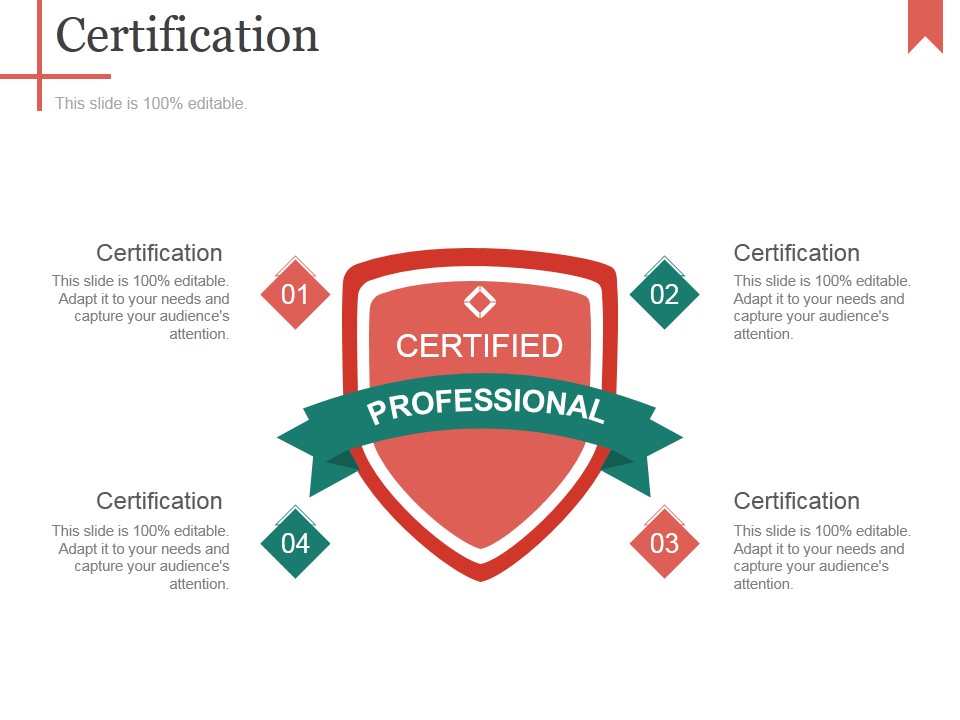 Certification

This slide is 100% editable.

Certification

This slide is 100% editable. Adapt it to your needs and capture your audience's attention.

01

CERTIFIED

PROFESSIONAL

02

Certification

This slide is 100% editable. Adapt it to your needs and capture your audience's attention.

Certification

This slide is 100% editable. Adapt it to your needs and capture your audience's attention.

04

03

Certification

This slide is 100% editable. Adapt it to your needs and capture your audience's attention.