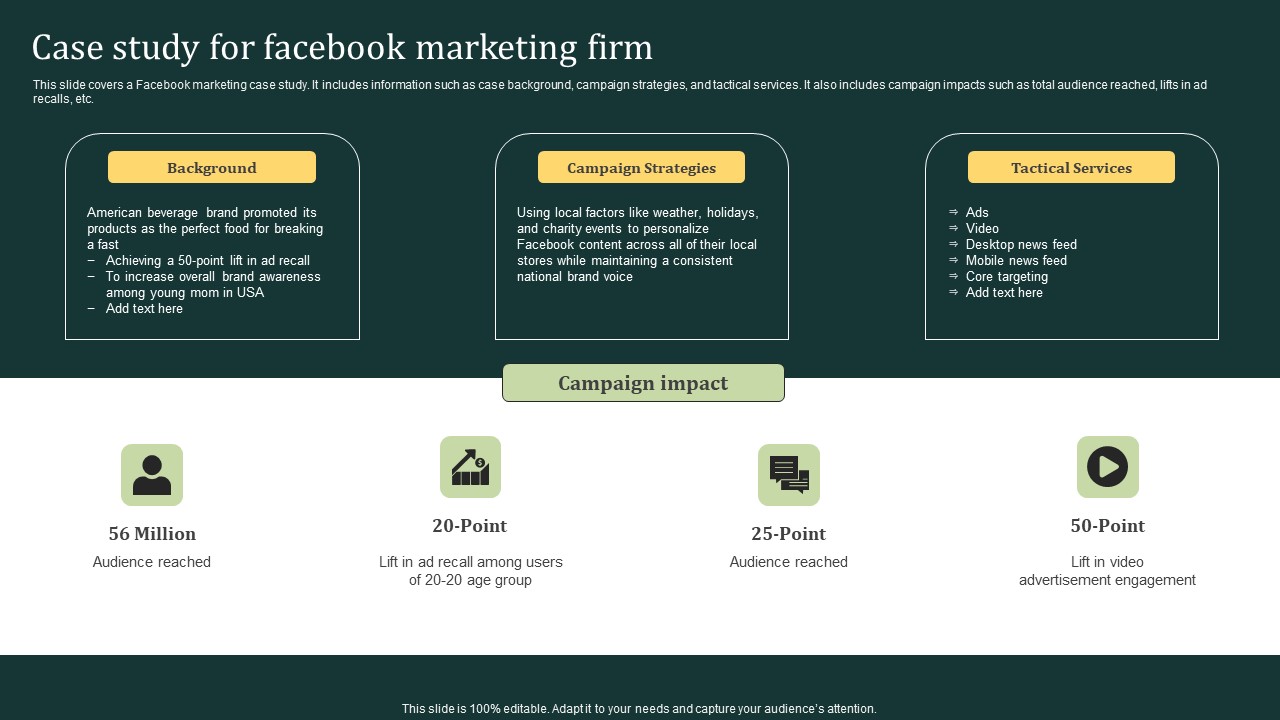 Case study for facebook marketing firm

This slide covers a Facebook marketing case study. It includes information such as case background, campaign strategies, and tactical services. It also includes campaign impacts such as total audience reached, lifts in ad recalls, etc.

Background

American beverage brand promoted its products as the perfect food for breaking a fast
– Achieving a 50-point lift in ad recall
– To increase overall brand awareness among young mom in USA
– Add text here

Campaign Strategies

Using local factors like weather, holidays, and charity events to personalize Facebook content across all of their local stores while maintaining a consistent national brand voice

Tactical Services

⇒ Ads
⇒ Video
⇒ Desktop news feed
⇒ Mobile news feed
⇒ Core targeting
⇒ Add text here

Campaign impact

56 Million
Audience reached

20-Point
Lift in ad recall among users of 20-20 age group

25-Point
Audience reached

50-Point
Lift in video advertisement engagement

This slide is 100% editable. Adapt it to your needs and capture your audience's attention.