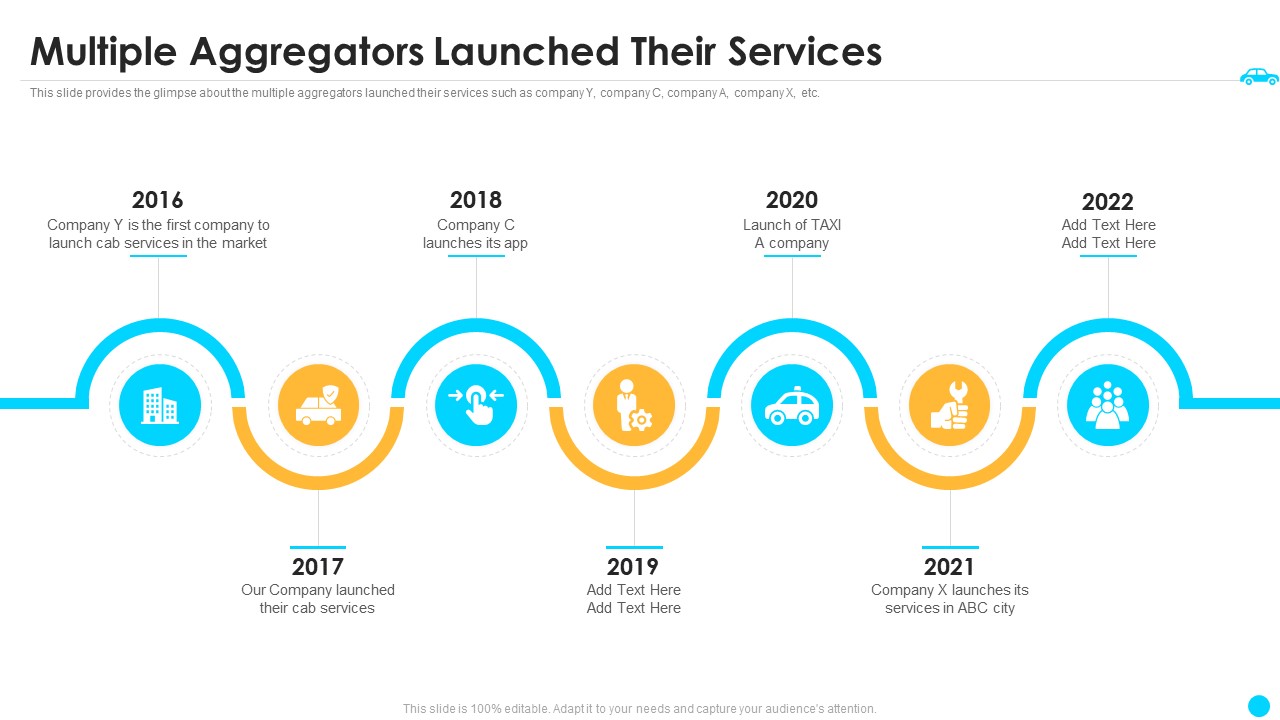 Multiple Aggregators Launched Their Services

This slide provides the glimpse about the multiple aggregators launched their services such as company Y, company C, company A, company X, etc.

2016
Company Y is the first company to launch cab services in the market

2018
Company C launches its app

2020
Launch of TAXI A company

2022
Add Text Here
Add Text Here

2017
Our Company launched their cab services

2019
Add Text Here
Add Text Here

2021
Company X launches its services in ABC city

This slide is 100% editable. Adapt it to your needs and capture your audience's attention.