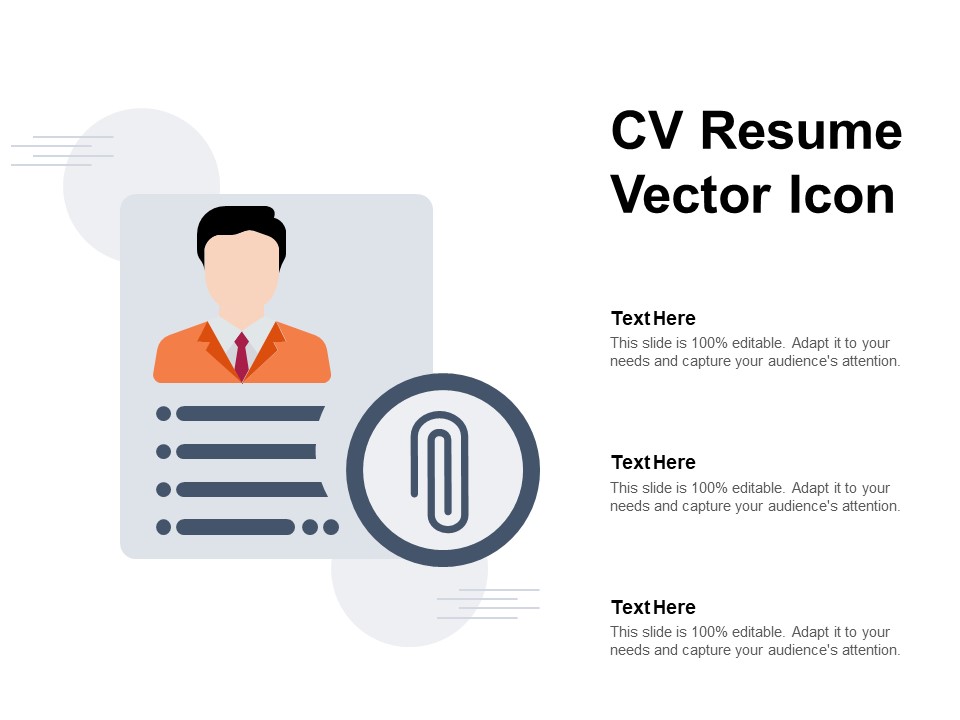 CV Resume Vector Icon

Text Here
This slide is 100% editable. Adapt it to your needs and capture your audience's attention.

Text Here
This slide is 100% editable. Adapt it to your needs and capture your audience's attention.

Text Here
This slide is 100% editable. Adapt it to your needs and capture your audience's attention.