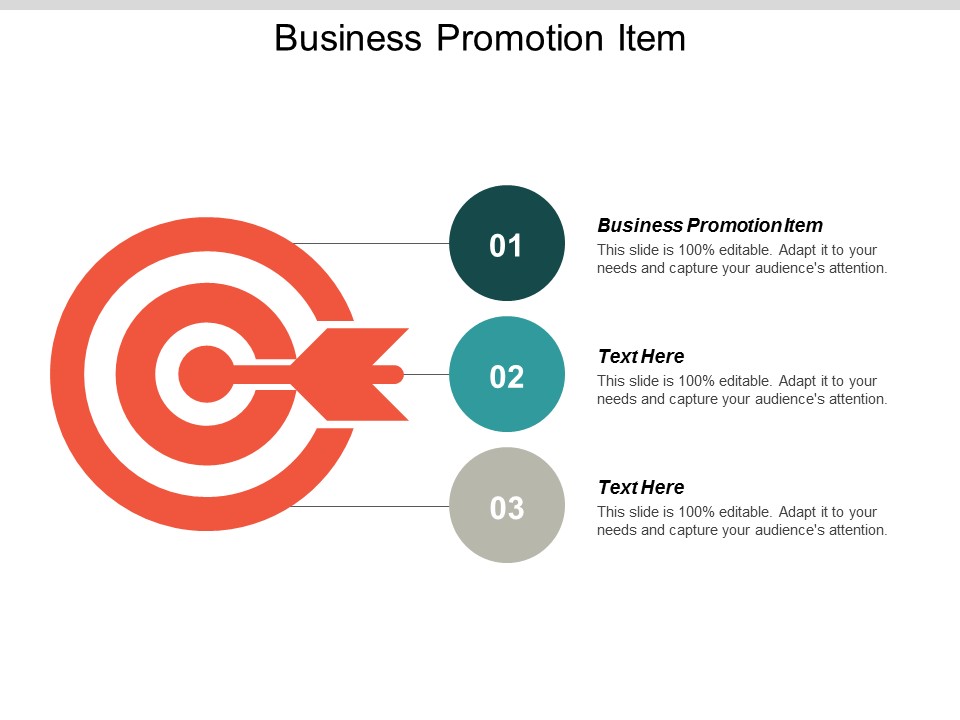 Business Promotion Item

01

Business Promotion Item
This slide is 100% editable. Adapt it to your needs and capture your audience's attention.

02

Text Here
This slide is 100% editable. Adapt it to your needs and capture your audience's attention.

03

Text Here
This slide is 100% editable. Adapt it to your needs and capture your audience's attention.