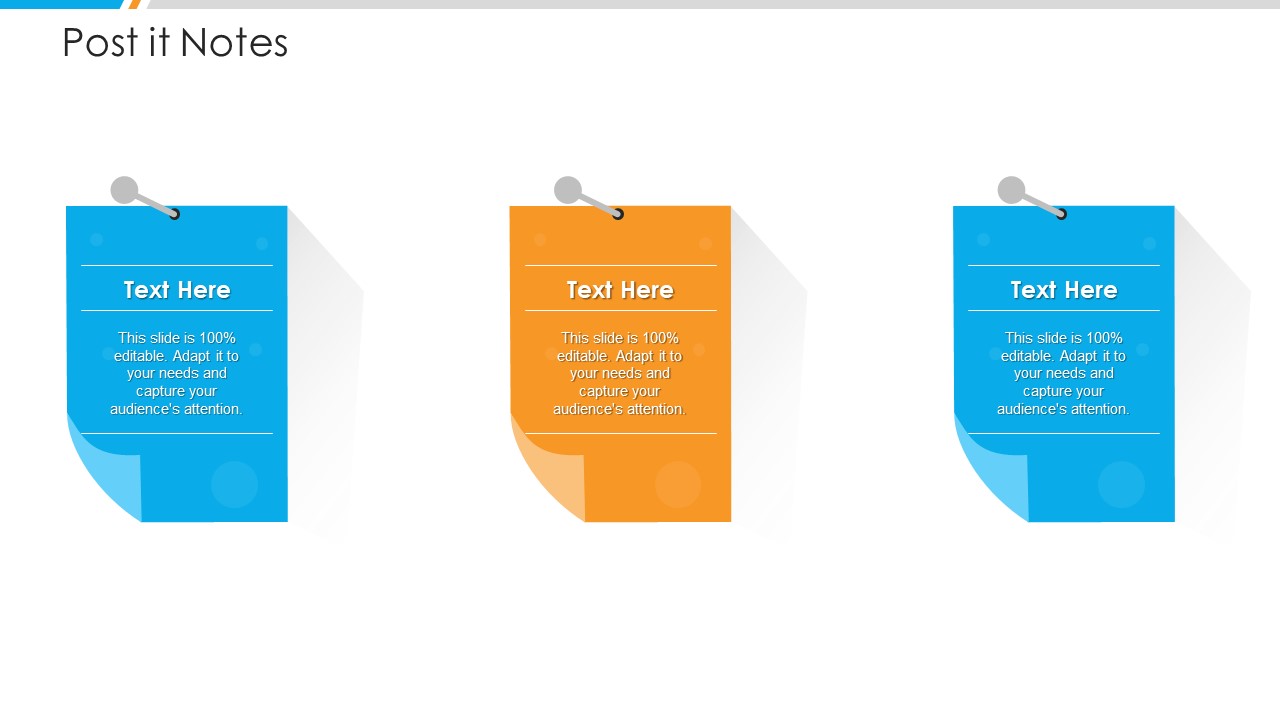 Post it Notes

Text Here

This slide is 100% editable. Adapt it to your needs and capture your audience's attention.

Text Here

This slide is 100% editable. Adapt it to your needs and capture your audience's attention.

Text Here

This slide is 100% editable. Adapt it to your needs and capture your audience's attention.