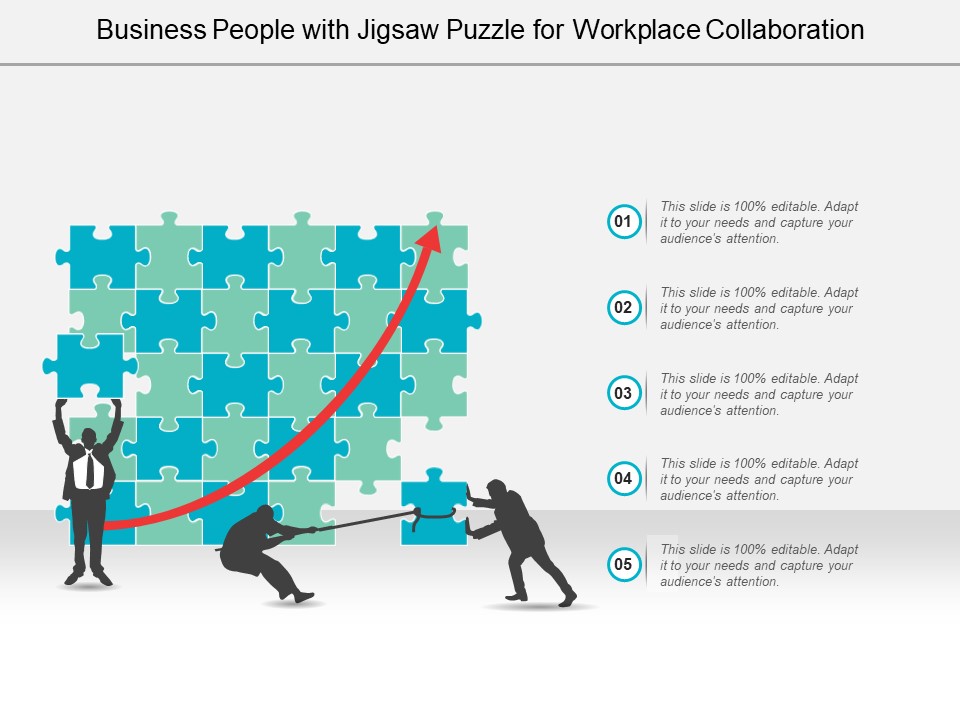 Business People with Jigsaw Puzzle for Workplace Collaboration

01
This slide is 100% editable. Adapt it to your needs and capture your audience's attention.

02
This slide is 100% editable. Adapt it to your needs and capture your audience's attention.

03
This slide is 100% editable. Adapt it to your needs and capture your audience's attention.

04
This slide is 100% editable. Adapt it to your needs and capture your audience's attention.

05
This slide is 100% editable. Adapt it to your needs and capture your audience's attention.