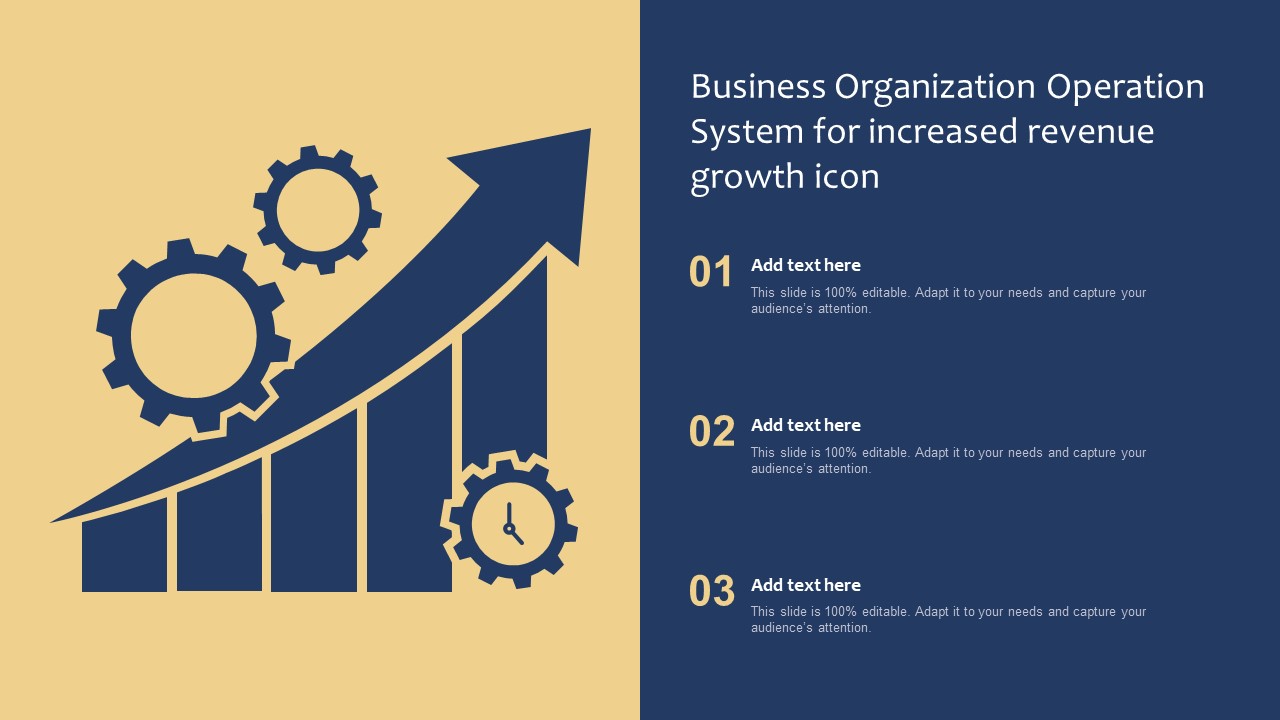 Business Organization Operation System for increased revenue growth icon

01
Add text here
This slide is 100% editable. Adapt it to your needs and capture your audience's attention.

02
Add text here
This slide is 100% editable. Adapt it to your needs and capture your audience's attention.

03
Add text here
This slide is 100% editable. Adapt it to your needs and capture your audience's attention.