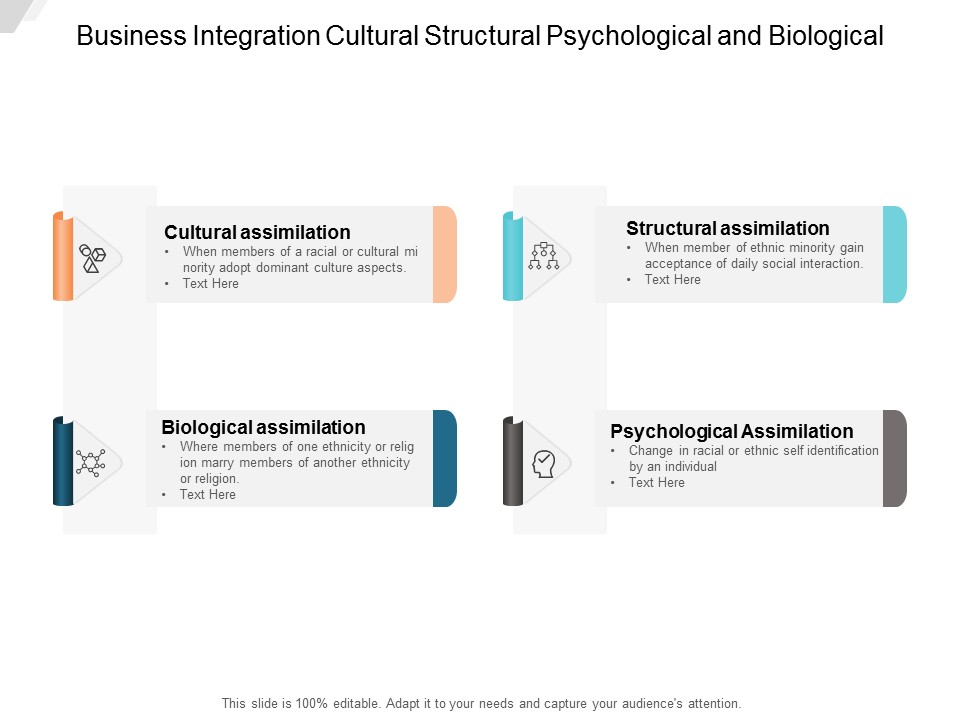 Business Integration Cultural Structural Psychological and Biological

Cultural assimilation
• When members of a racial or cultural mi nority adopt dominant culture aspects.
• Text Here

Structural assimilation
• When member of ethnic minority gain acceptance of daily social interaction.
• Text Here

Biological assimilation
• Where members of one ethnicity or relig ion marry members of another ethnicity or religion.
• Text Here

Psychological Assimilation
• Change in racial or ethnic self identification by an individual
• Text Here

This slide is 100% editable. Adapt it to your needs and capture your audience's attention.