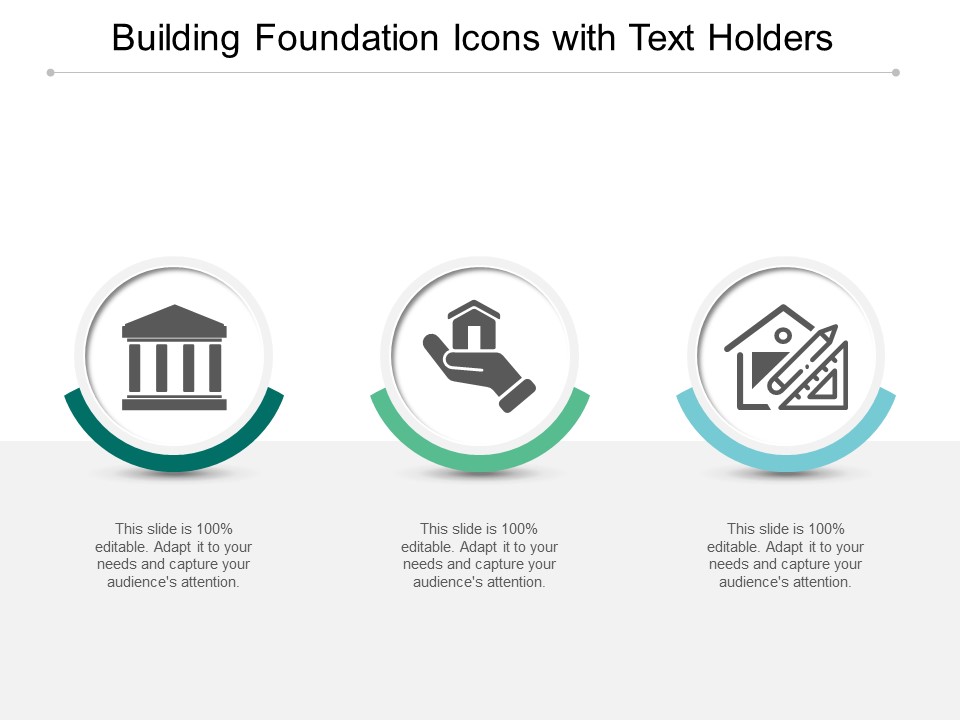 Building Foundation Icons with Text Holders

This slide is 100% editable. Adapt it to your needs and capture your audience's attention.

This slide is 100% editable. Adapt it to your needs and capture your audience's attention.

This slide is 100% editable. Adapt it to your needs and capture your audience's attention.