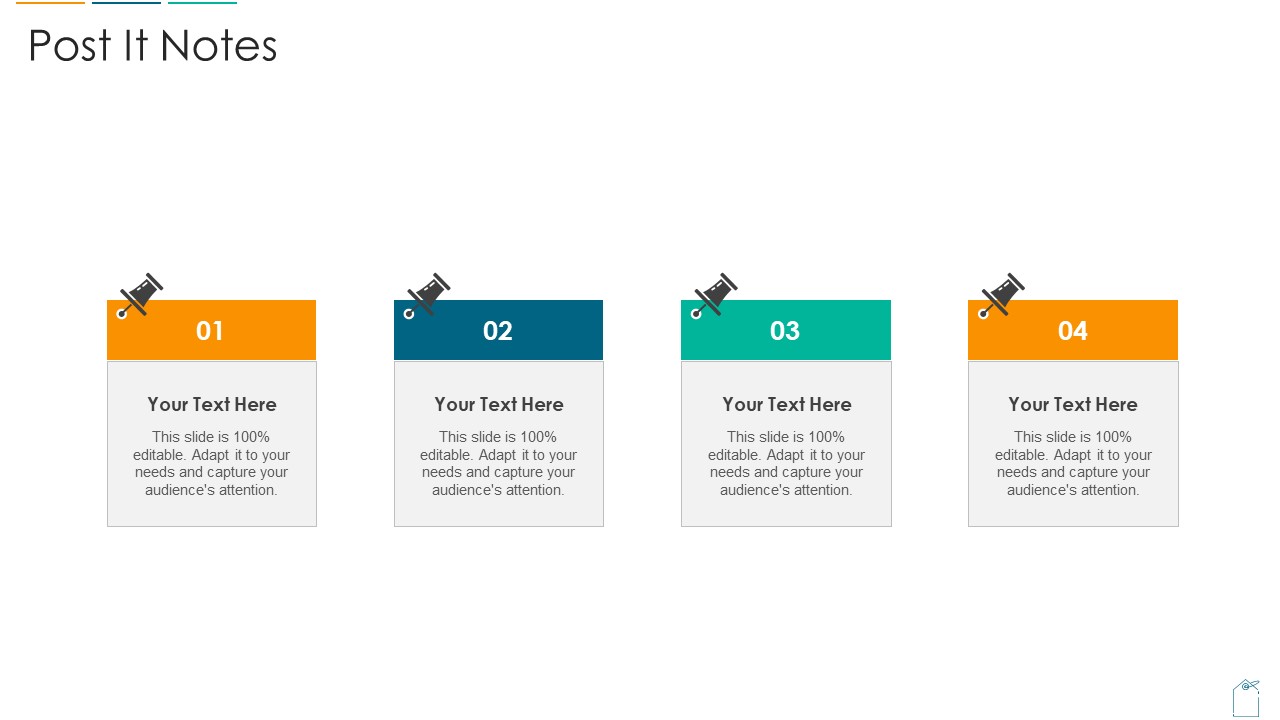 Post It Notes

01

Your Text Here

This slide is 100% editable. Adapt it to your needs and capture your audience's attention.

02

Your Text Here

This slide is 100% editable. Adapt it to your needs and capture your audience's attention.

03

Your Text Here

This slide is 100% editable. Adapt it to your needs and capture your audience's attention.

04

Your Text Here

This slide is 100% editable. Adapt it to your needs and capture your audience's attention.