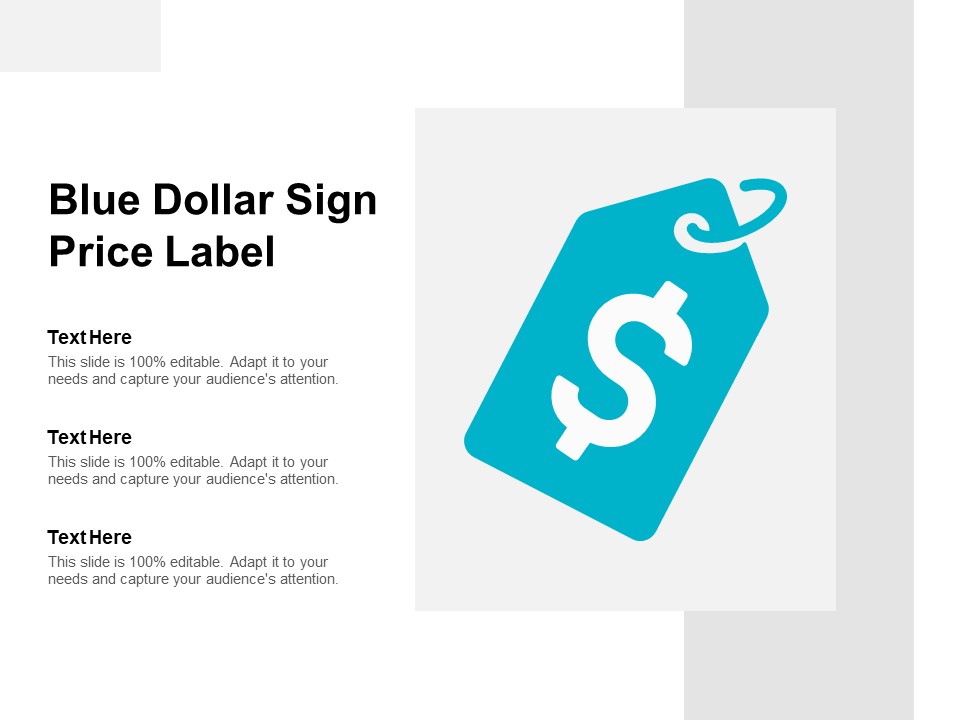 Blue Dollar Sign Price Label

Text Here
This slide is 100% editable. Adapt it to your needs and capture your audience's attention.

Text Here
This slide is 100% editable. Adapt it to your needs and capture your audience's attention.

Text Here
This slide is 100% editable. Adapt it to your needs and capture your audience's attention.

$