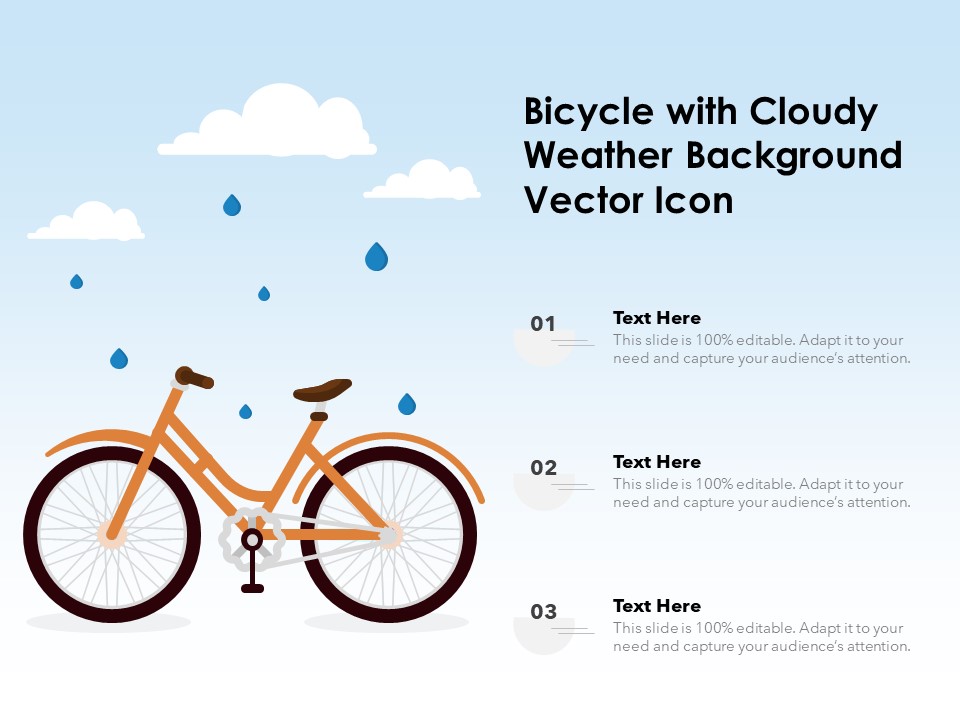 Bicycle with Cloudy Weather Background Vector Icon

01
Text Here
This slide is 100% editable. Adapt it to your need and capture your audience's attention.

02
Text Here
This slide is 100% editable. Adapt it to your need and capture your audience's attention.

03
Text Here
This slide is 100% editable. Adapt it to your need and capture your audience's attention.