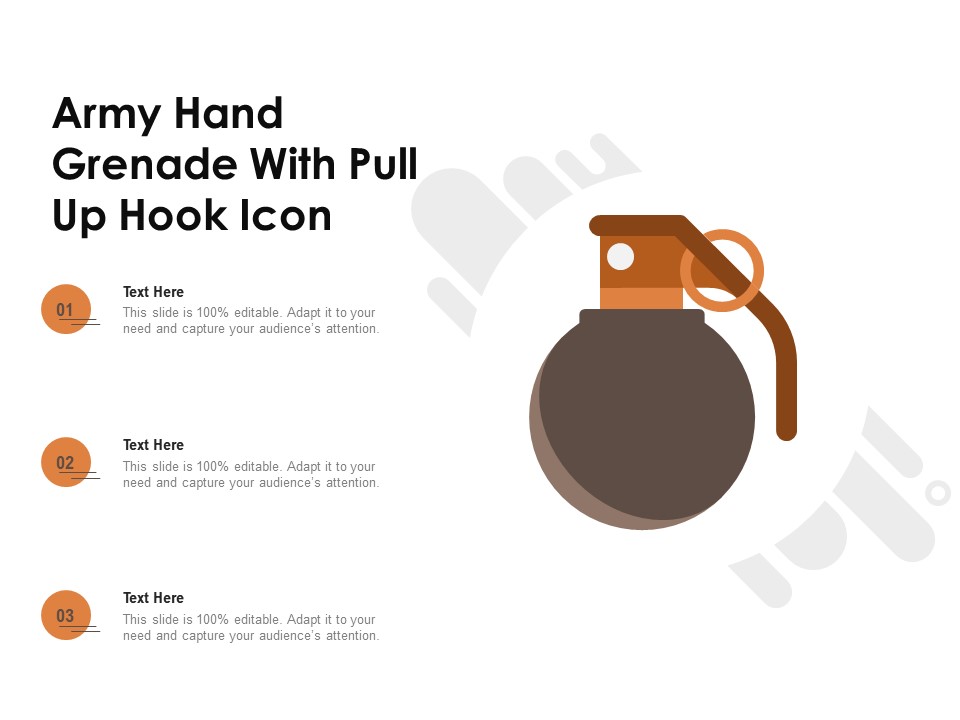 Army Hand Grenade With Pull Up Hook Icon

01

Text Here

This slide is 100% editable. Adapt it to your need and capture your audience's attention.

02

Text Here

This slide is 100% editable. Adapt it to your need and capture your audience's attention.

03

Text Here

This slide is 100% editable. Adapt it to your need and capture your audience's attention.