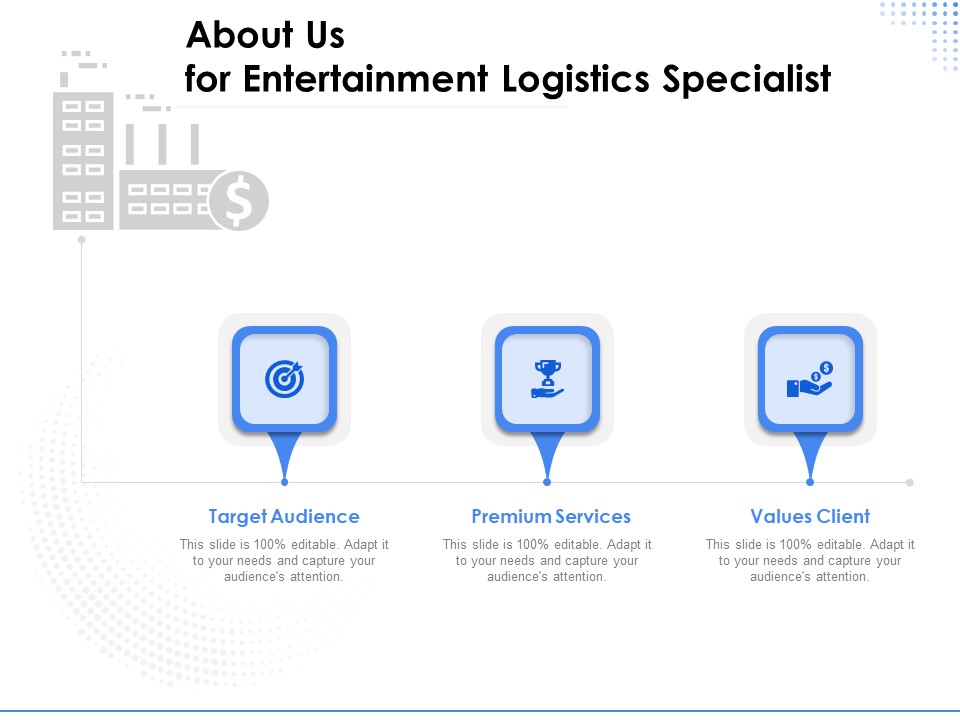 About Us
for Entertainment Logistics Specialist

Target Audience

This slide is 100% editable. Adapt it to your needs and capture your audience's attention.

Premium Services

This slide is 100% editable. Adapt it to your needs and capture your audience's attention.

Values Client

This slide is 100% editable. Adapt it to your needs and capture your audience's attention.