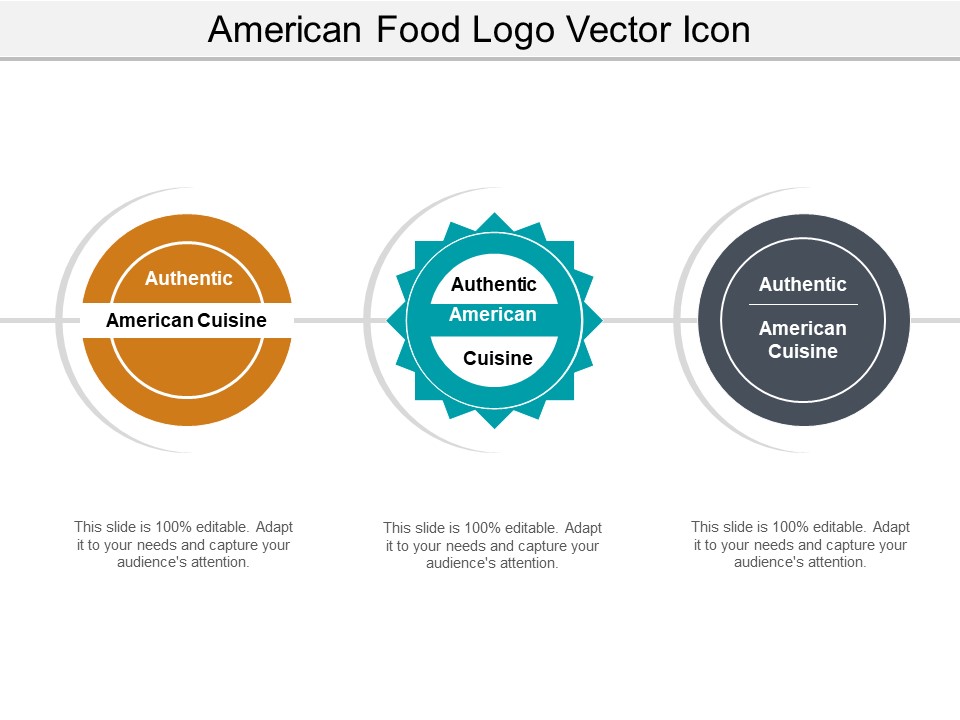 American Food Logo Vector Icon

Authentic

American Cuisine

Authentic

American

Cuisine

Authentic

American Cuisine

This slide is 100% editable. Adapt it to your needs and capture your audience's attention.

This slide is 100% editable. Adapt it to your needs and capture your audience's attention.

This slide is 100% editable. Adapt it to your needs and capture your audience's attention.