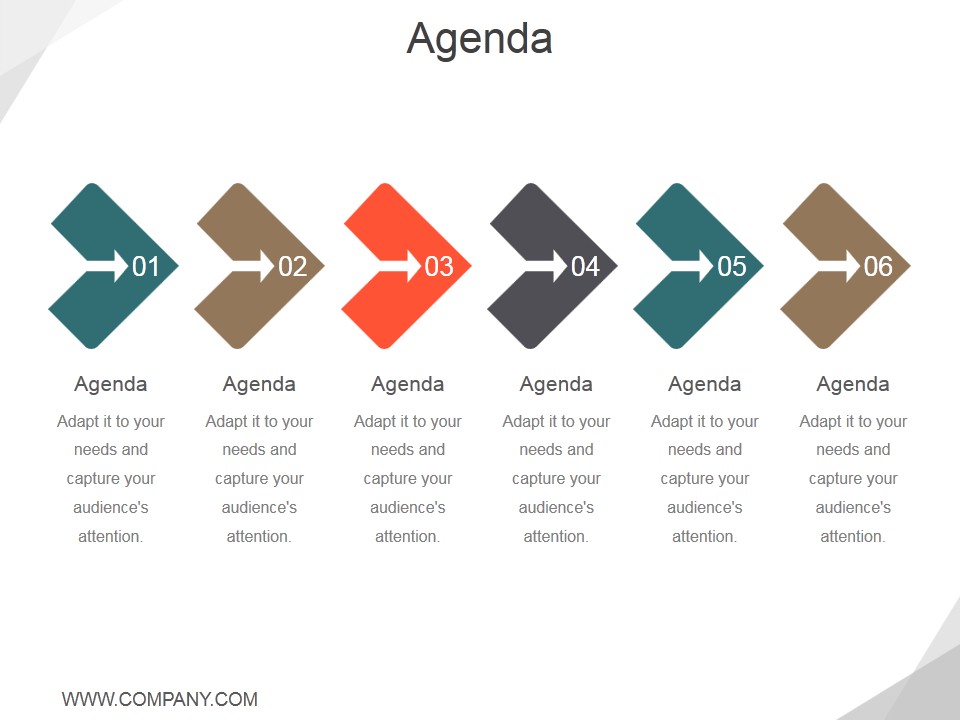 Agenda

01

Agenda

Adapt it to your needs and capture your audience's attention.

02

Agenda

Adapt it to your needs and capture your audience's attention.

03

Agenda

Adapt it to your needs and capture your audience's attention.

04

Agenda

Adapt it to your needs and capture your audience's attention.

05

Agenda

Adapt it to your needs and capture your audience's attention.

06

Agenda

Adapt it to your needs and capture your audience's attention.

WWW.COMPANY.COM