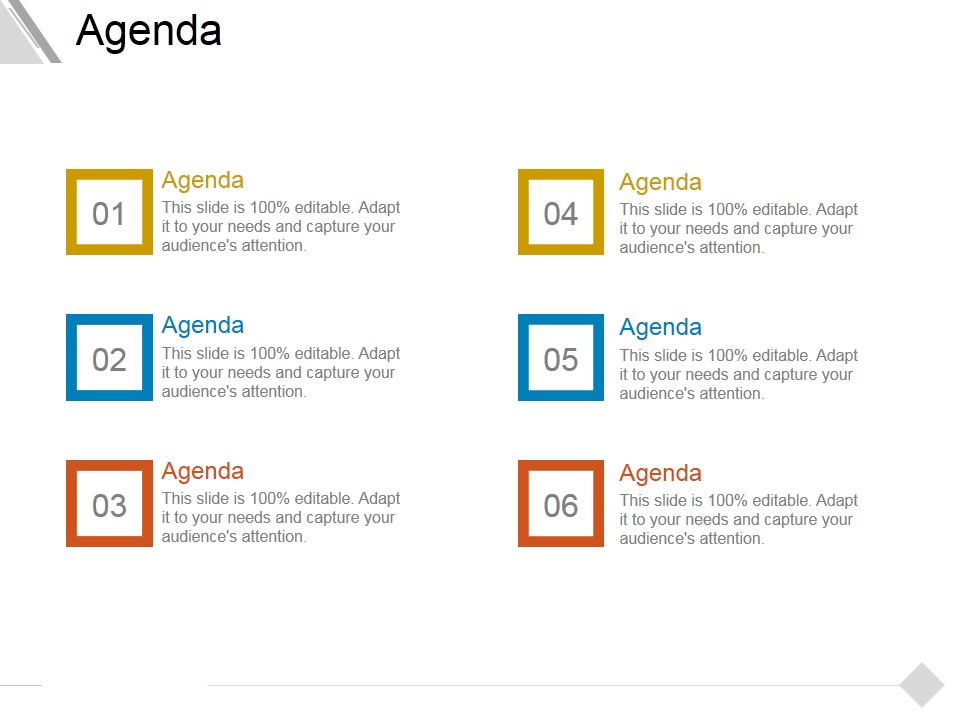 Agenda

01
Agenda
This slide is 100% editable. Adapt it to your needs and capture your audience's attention.

02
Agenda
This slide is 100% editable. Adapt it to your needs and capture your audience's attention.

03
Agenda
This slide is 100% editable. Adapt it to your needs and capture your audience's attention.

04
Agenda
This slide is 100% editable. Adapt it to your needs and capture your audience's attention.

05
Agenda
This slide is 100% editable. Adapt it to your needs and capture your audience's attention.

06
Agenda
This slide is 100% editable. Adapt it to your needs and capture your audience's attention.