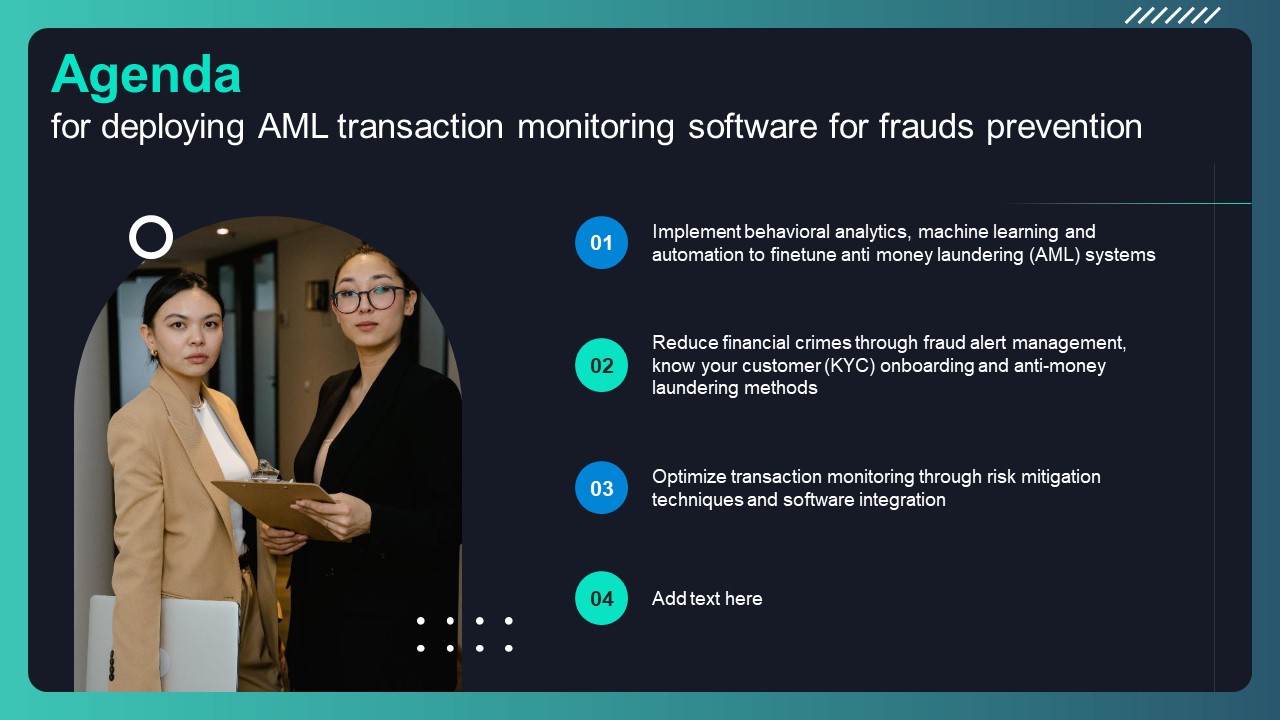 Agenda
for deploying AML transaction monitoring software for frauds prevention

01
Implement behavioral analytics, machine learning and automation to finetune anti money laundering (AML) systems

02
Reduce financial crimes through fraud alert management, know your customer (KYC) onboarding and anti-money laundering methods

03
Optimize transaction monitoring through risk mitigation techniques and software integration

04
Add text here