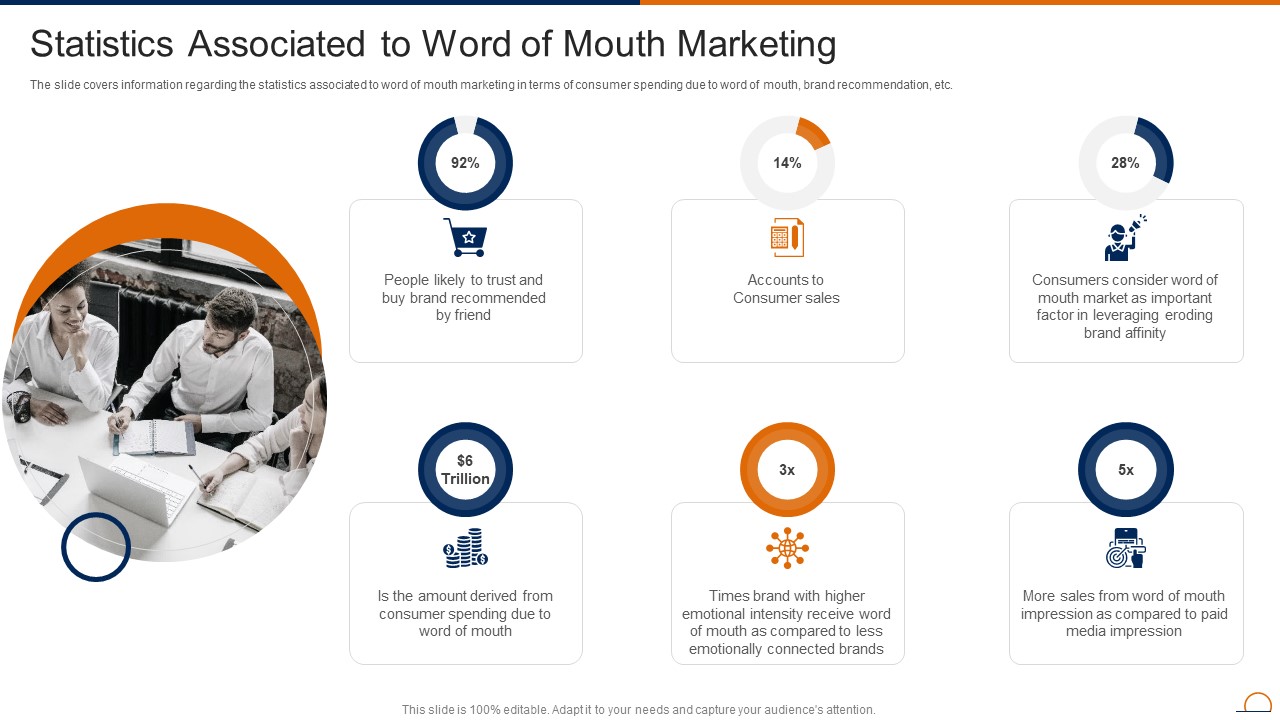 Statistics Associated to Word of Mouth Marketing

The slide covers information regarding the statistics associated to word of mouth marketing in terms of consumer spending due to word of mouth, brand recommendation, etc.

92%

People likely to trust and buy brand recommended by friend

14%

Accounts to Consumer sales

28%

Consumers consider word of mouth market as important factor in leveraging eroding brand affinity

$6 Trillion

Is the amount derived from consumer spending due to word of mouth

3x

Times brand with higher emotional intensity receive word of mouth as compared to less emotionally connected brands

5x

More sales from word of mouth impression as compared to paid media impression

This slide is 100% editable. Adapt it to your needs and capture your audience's attention.