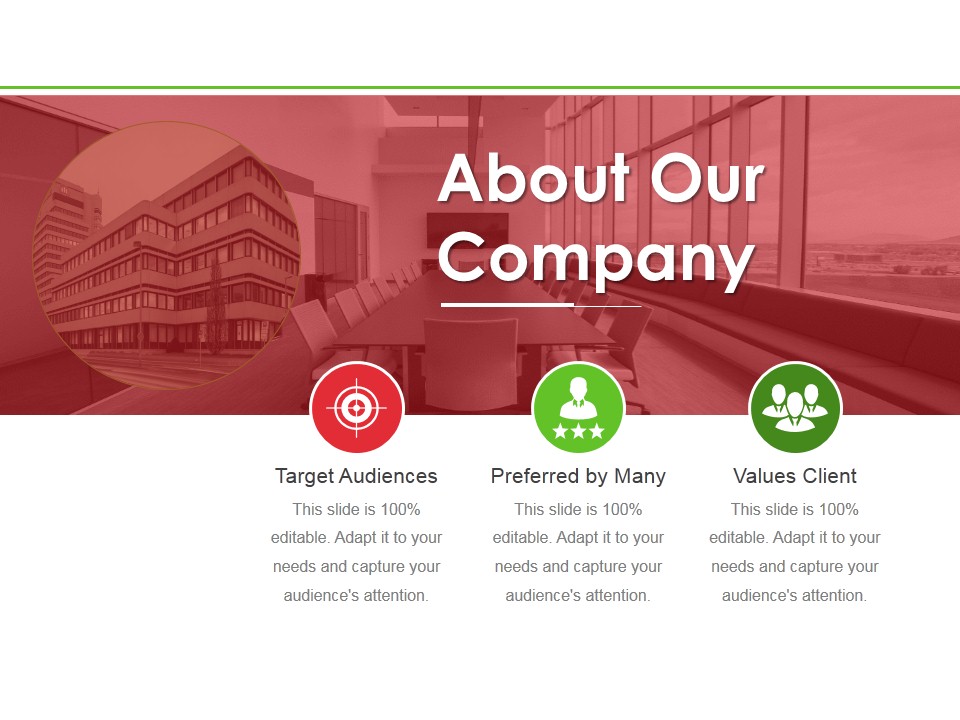 About Our Company

Target Audiences

This slide is 100% editable. Adapt it to your needs and capture your audience's attention.

Preferred by Many

This slide is 100% editable. Adapt it to your needs and capture your audience's attention.

Values Client

This slide is 100% editable. Adapt it to your needs and capture your audience's attention.