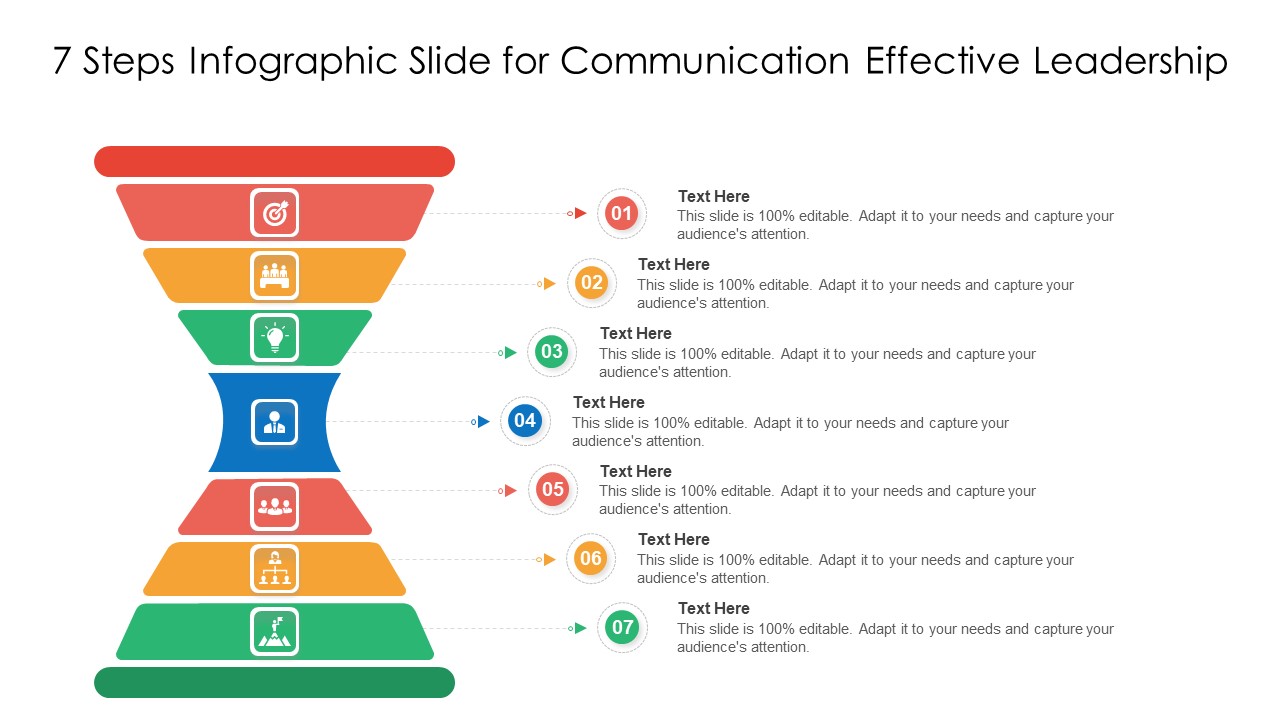 7 Steps Infographic Slide for Communication Effective Leadership

01
Text Here
This slide is 100% editable. Adapt it to your needs and capture your audience's attention.

02
Text Here
This slide is 100% editable. Adapt it to your needs and capture your audience's attention.

03
Text Here
This slide is 100% editable. Adapt it to your needs and capture your audience's attention.

04
Text Here
This slide is 100% editable. Adapt it to your needs and capture your audience's attention.

05
Text Here
This slide is 100% editable. Adapt it to your needs and capture your audience's attention.

06
Text Here
This slide is 100% editable. Adapt it to your needs and capture your audience's attention.

07
Text Here
This slide is 100% editable. Adapt it to your needs and capture your audience's attention.