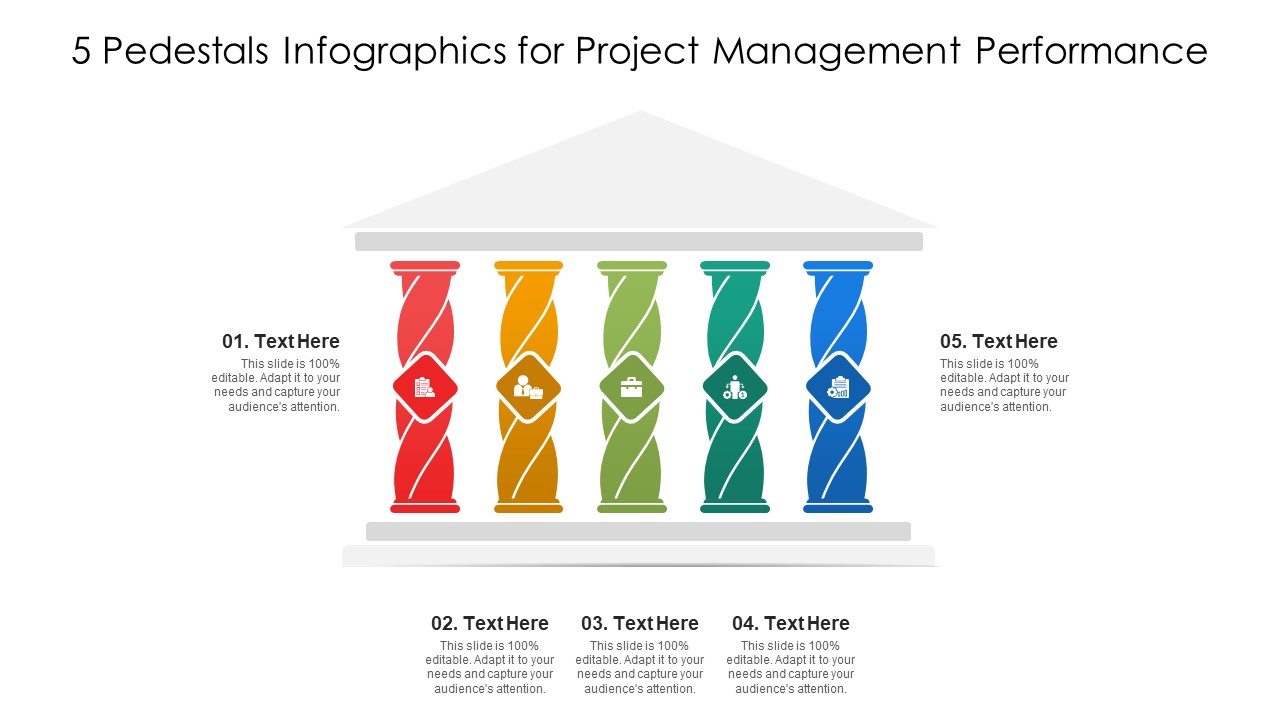 5 Pedestals Infographics for Project Management Performance

01. Text Here
This slide is 100% editable. Adapt it to your needs and capture your audience's attention.

05. Text Here
This slide is 100% editable. Adapt it to your needs and capture your audience's attention.

02. Text Here
This slide is 100% editable. Adapt it to your needs and capture your audience's attention.

03. Text Here
This slide is 100% editable. Adapt it to your needs and capture your audience's attention.

04. Text Here
This slide is 100% editable. Adapt it to your needs and capture your audience's attention.