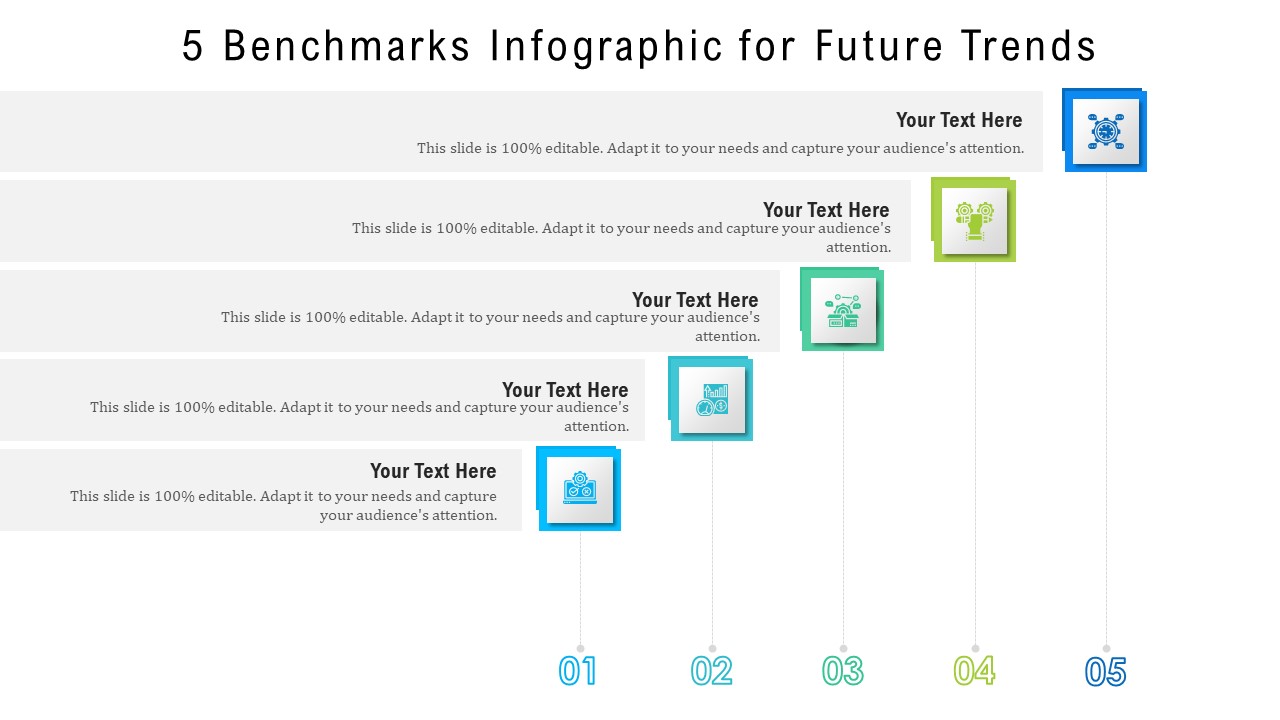 5 Benchmarks Infographic for Future Trends

Your Text Here
This slide is 100% editable. Adapt it to your needs and capture your audience's attention.

Your Text Here
This slide is 100% editable. Adapt it to your needs and capture your audience's attention.

Your Text Here
This slide is 100% editable. Adapt it to your needs and capture your audience's attention.

Your Text Here
This slide is 100% editable. Adapt it to your needs and capture your audience's attention.

Your Text Here
This slide is 100% editable. Adapt it to your needs and capture your audience's attention.

01
02
03
04
05