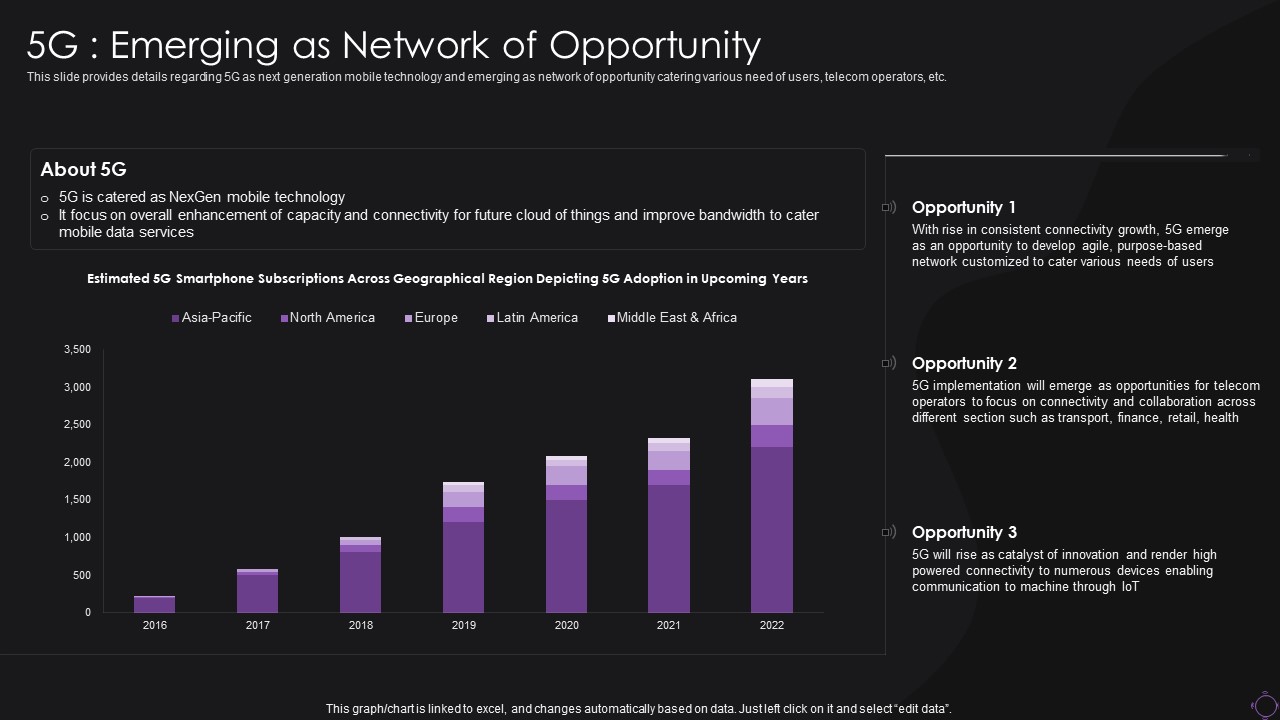 5G : Emerging as Network of Opportunity
This slide provides details regarding 5G as next generation mobile technology and emerging as network of opportunity catering various need of users, telecom operators, etc.

About 5G
o 5G is catered as NexGen mobile technology
o It focus on overall enhancement of capacity and connectivity for future cloud of things and improve bandwidth to cater mobile data services

Estimated 5G Smartphone Subscriptions Across Geographical Region Depicting 5G Adoption in Upcoming Years

Asia-Pacific North America Europe Latin America Middle East & Africa

3,500
3,000
2,500
2,000
1,500
1,000
500
0

2016 2017 2018 2019 2020 2021 2022

Opportunity 1
With rise in consistent connectivity growth, 5G emerge as an opportunity to develop agile, purpose-based network customized to cater various needs of users

Opportunity 2
5G implementation will emerge as opportunities for telecom operators to focus on connectivity and collaboration across different section such as transport, finance, retail, health

Opportunity 3
5G will rise as catalyst of innovation and render high powered connectivity to numerous devices enabling communication to machine through IoT

This graph/chart is linked to excel, and changes automatically based on data. Just left click on it and select "edit data".