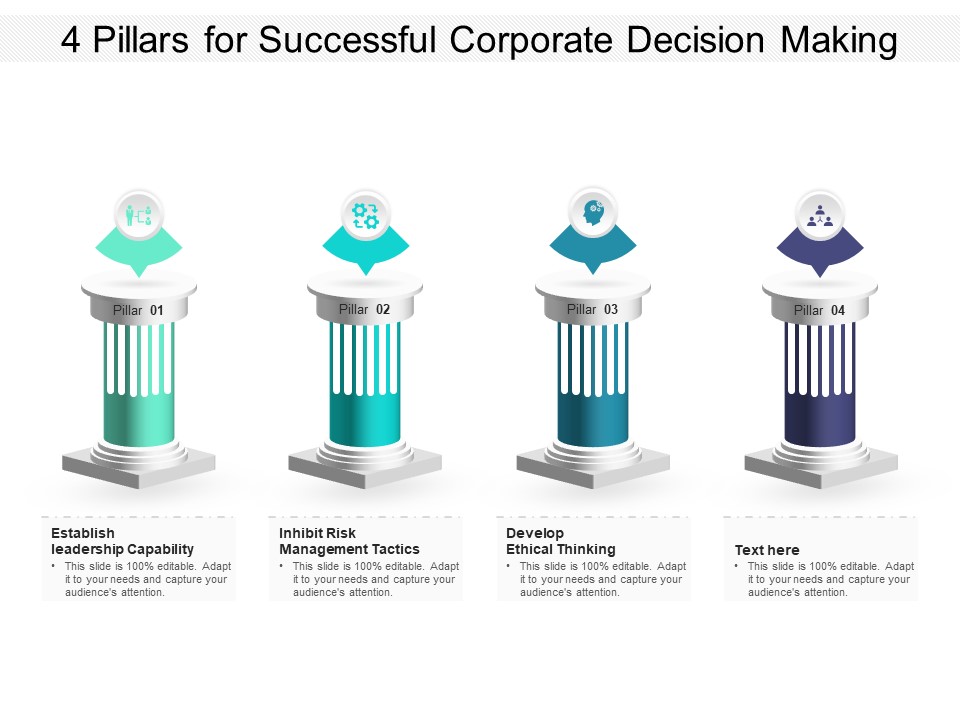 4 Pillars for Successful Corporate Decision Making

Pillar 01

Pillar 02

Pillar 03

Pillar 04

Establish leadership Capability
• This slide is 100% editable. Adapt it to your needs and capture your audience's attention.

Inhibit Risk Management Tactics
• This slide is 100% editable. Adapt it to your needs and capture your audience's attention.

Develop Ethical Thinking
• This slide is 100% editable. Adapt it to your needs and capture your audience's attention.

Text here
• This slide is 100% editable. Adapt it to your needs and capture your audience's attention.