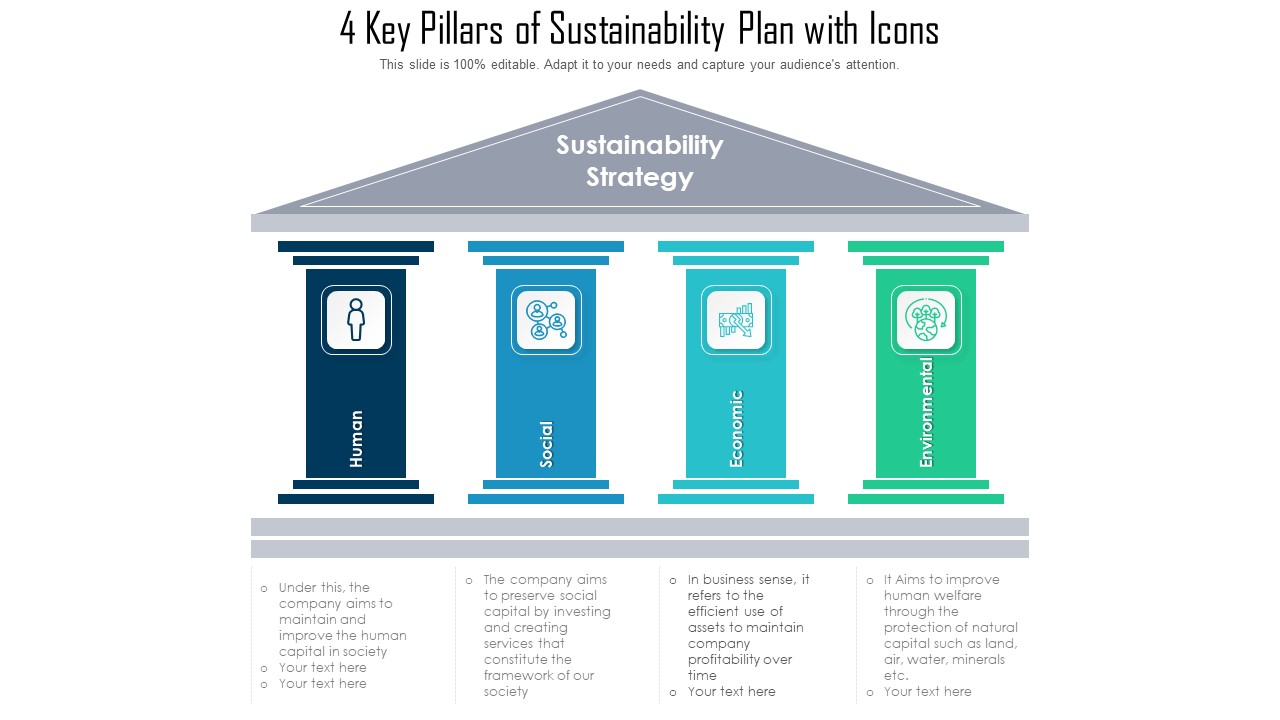 4 Key Pillars of Sustainability Plan with Icons

This slide is 100% editable. Adapt it to your needs and capture your audience's attention.

Sustainability Strategy

Human

Social

Economic

Environmental

o Under this, the company aims to maintain and improve the human capital in society
o Your text here
o Your text here

o The company aims to preserve social capital by investing and creating services that constitute the framework of our society

o In business sense, it refers to the efficient use of assets to maintain company profitability over time
o Your text here

o It Aims to improve human welfare through the protection of natural capital such as land, air, water, minerals etc.
o Your text here