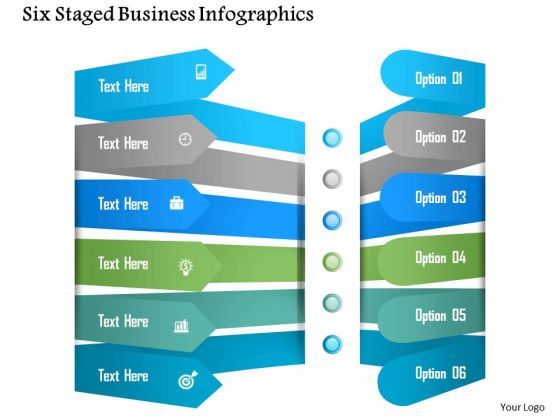 Six Staged Business Infographics

Text Here

Text Here

Text Here

Text Here

Text Here

Text Here

Option 01

Option 02

Option 03

Option 04

Option 05

Option 06

Your Logo