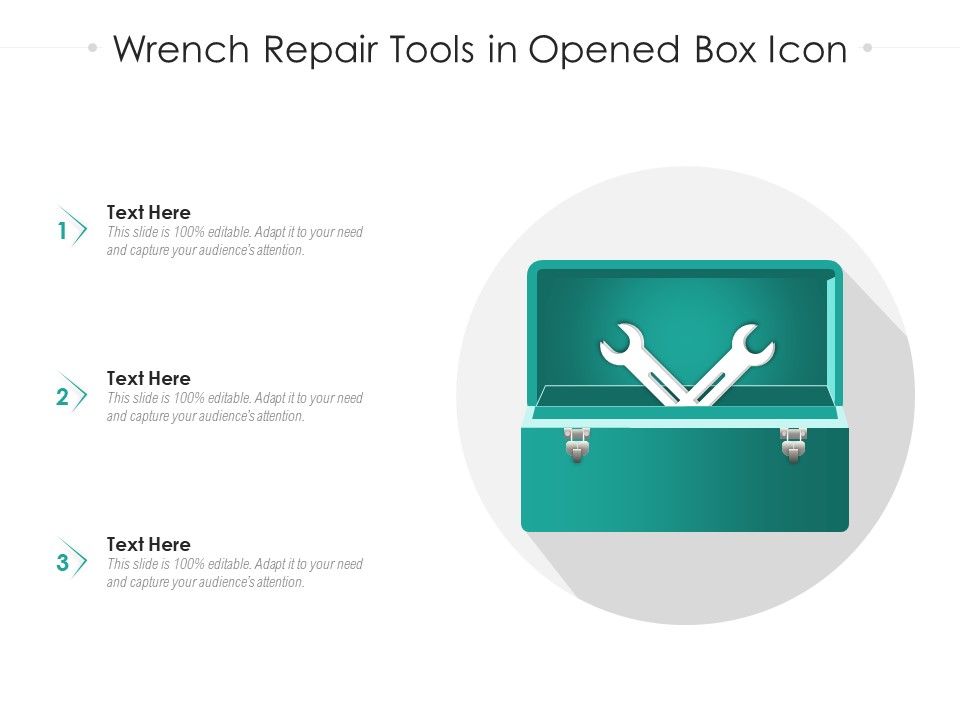 Wrench Repair Tools in Opened Box Icon

1
Text Here
This slide is 100% editable. Adapt it to your need and capture your audience's attention.

2
Text Here
This slide is 100% editable. Adapt it to your need and capture your audience's attention.

3
Text Here
This slide is 100% editable. Adapt it to your need and capture your audience's attention.