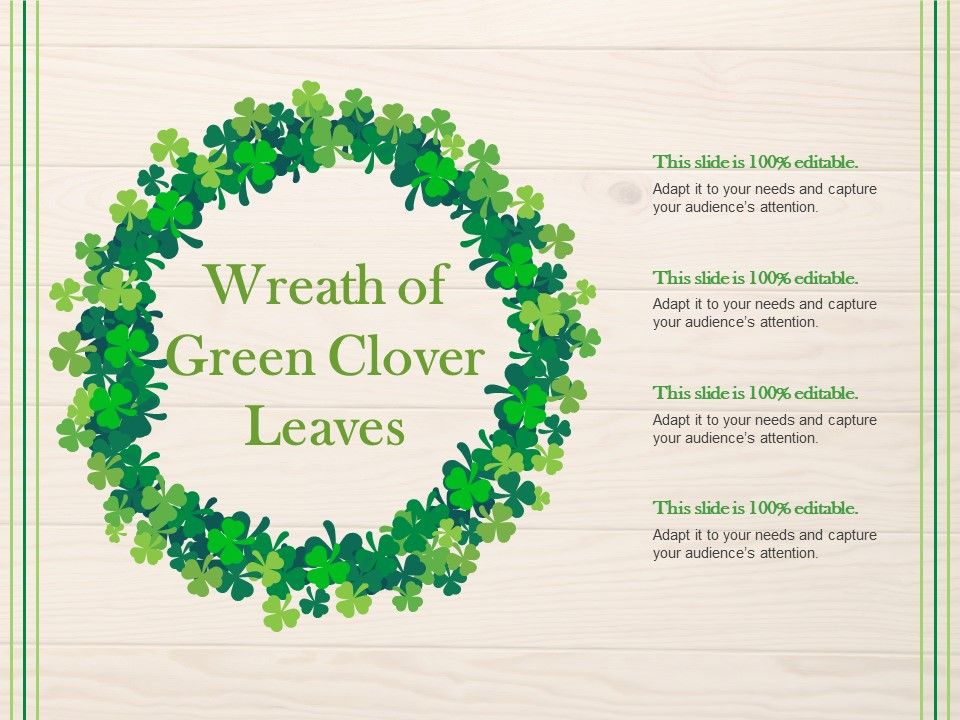 Wreath of Green Clover Leaves

This slide is 100% editable.
Adapt it to your needs and capture your audience's attention.

This slide is 100% editable.
Adapt it to your needs and capture your audience's attention.

This slide is 100% editable.
Adapt it to your needs and capture your audience's attention.

This slide is 100% editable.
Adapt it to your needs and capture your audience's attention.