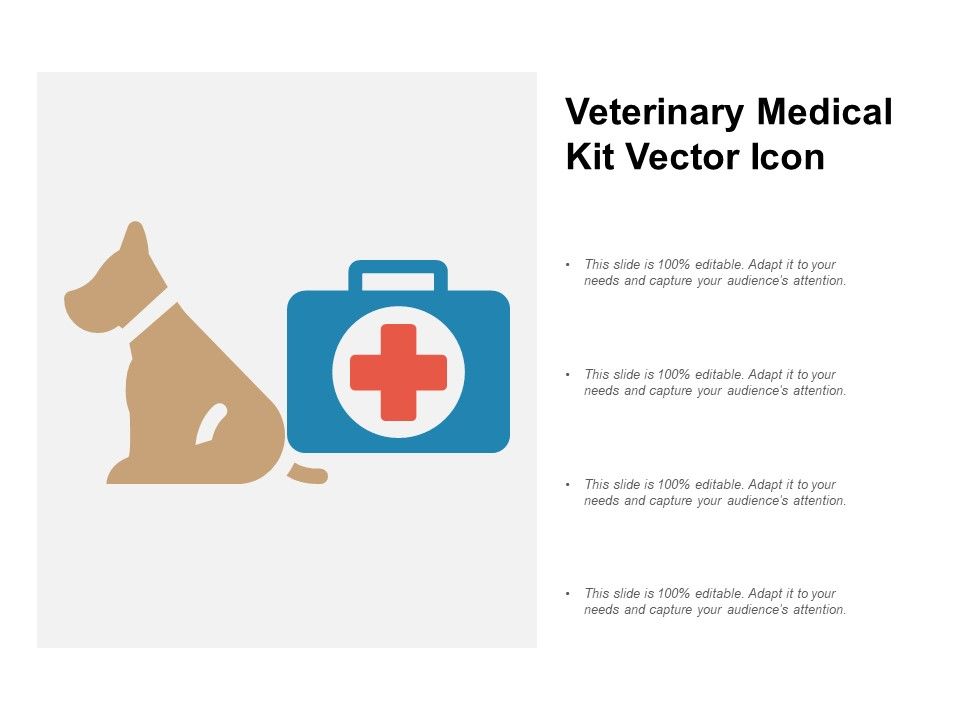 Veterinary Medical Kit Vector Icon

• This slide is 100% editable. Adapt it to your needs and capture your audience's attention.

• This slide is 100% editable. Adapt it to your needs and capture your audience's attention.

• This slide is 100% editable. Adapt it to your needs and capture your audience's attention.

• This slide is 100% editable. Adapt it to your needs and capture your audience's attention.