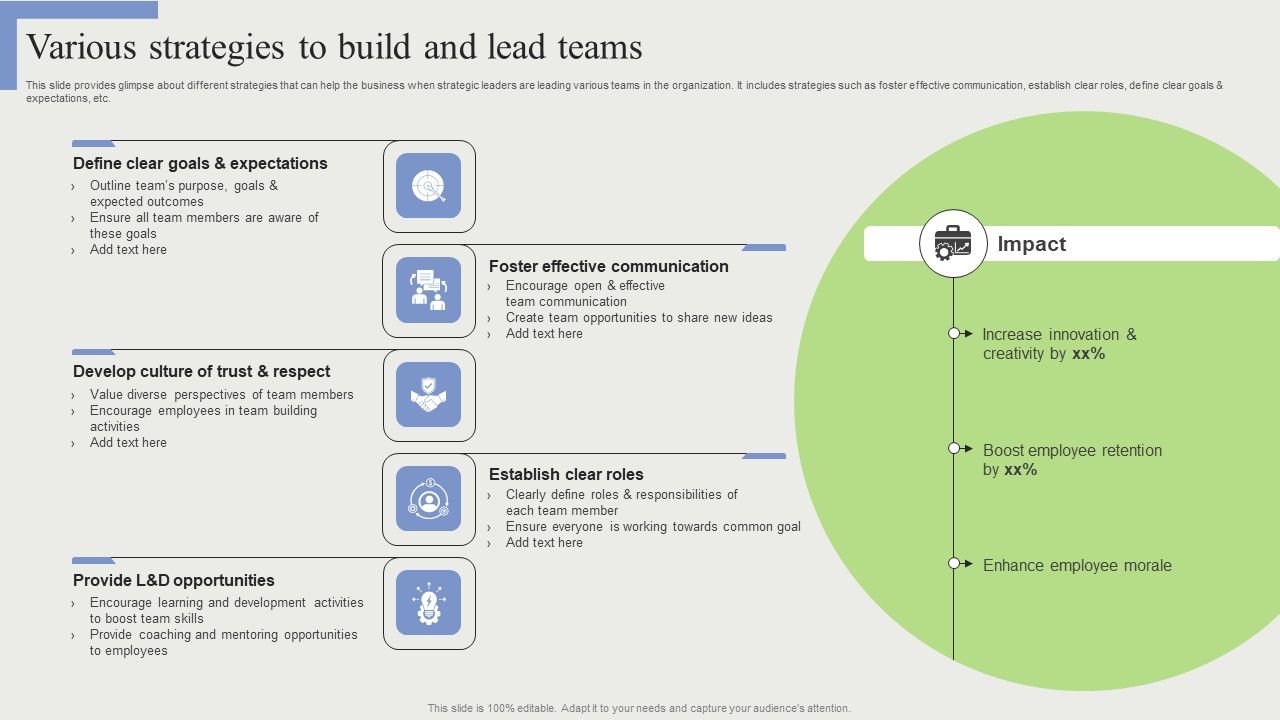 Various strategies to build and lead teams

This slide provides glimpse about different strategies that can help the business when strategic leaders are leading various teams in the organization. It includes strategies such as foster effective communication, establish clear roles, define clear goals & expectations, etc.

Define clear goals & expectations
› Outline team's purpose, goals & expected outcomes
› Ensure all team members are aware of these goals
› Add text here

Foster effective communication
› Encourage open & effective team communication
› Create team opportunities to share new ideas
› Add text here

Develop culture of trust & respect
› Value diverse perspectives of team members
› Encourage employees in team building activities
› Add text here

Establish clear roles
› Clearly define roles & responsibilities of each team member
› Ensure everyone is working towards common goal
› Add text here

Provide L&D opportunities
› Encourage learning and development activities to boost team skills
› Provide coaching and mentoring opportunities to employees

Impact

Increase innovation & creativity by xx%

Boost employee retention by xx%

Enhance employee morale

This slide is 100% editable. Adapt it to your needs and capture your audience's attention.