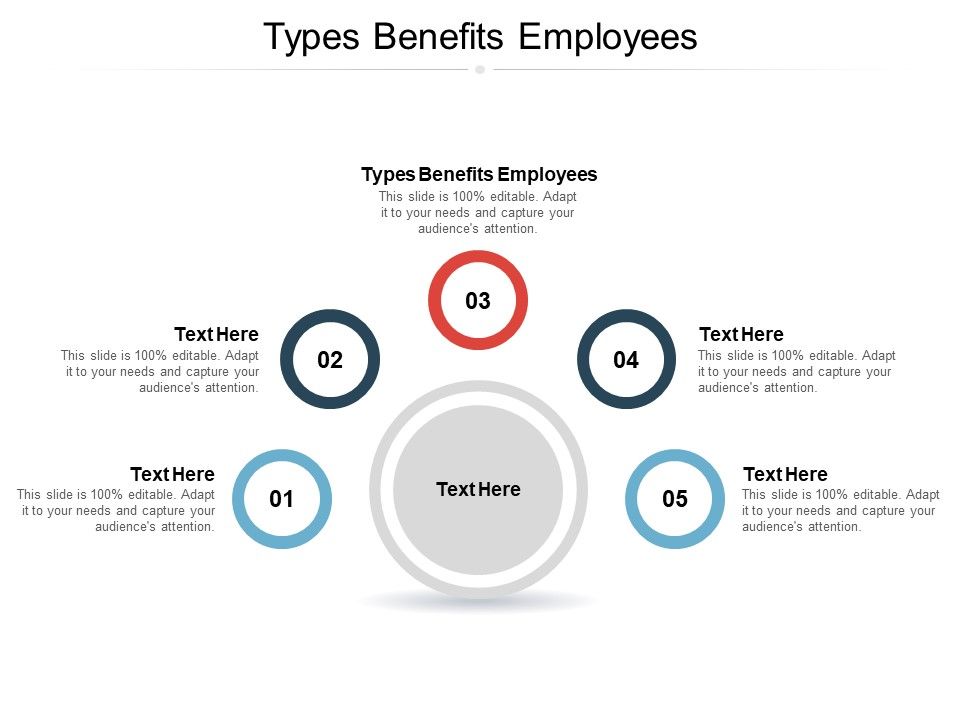 Types Benefits Employees

Types Benefits Employees
This slide is 100% editable. Adapt it to your needs and capture your audience's attention.

03

Text Here
This slide is 100% editable. Adapt it to your needs and capture your audience's attention.

02

04

Text Here
This slide is 100% editable. Adapt it to your needs and capture your audience's attention.

Text Here
This slide is 100% editable. Adapt it to your needs and capture your audience's attention.

01

Text Here

05

Text Here
This slide is 100% editable. Adapt it to your needs and capture your audience's attention.