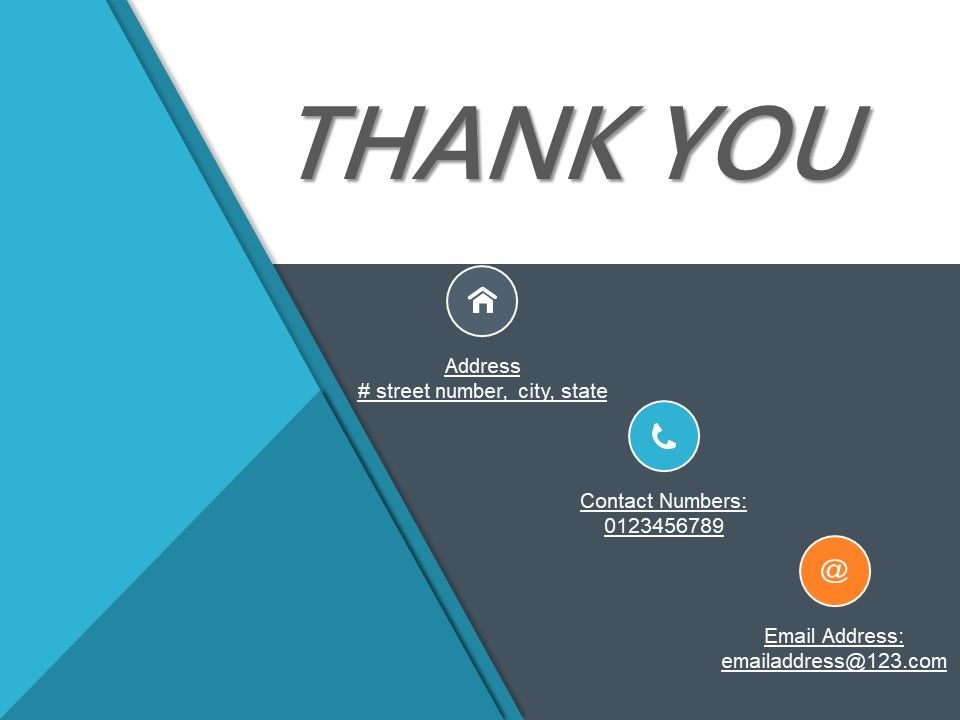 THANK YOU

Address
# street number, city, state

Contact Numbers:
0123456789

@

Email Address:
emailaddress@123.com