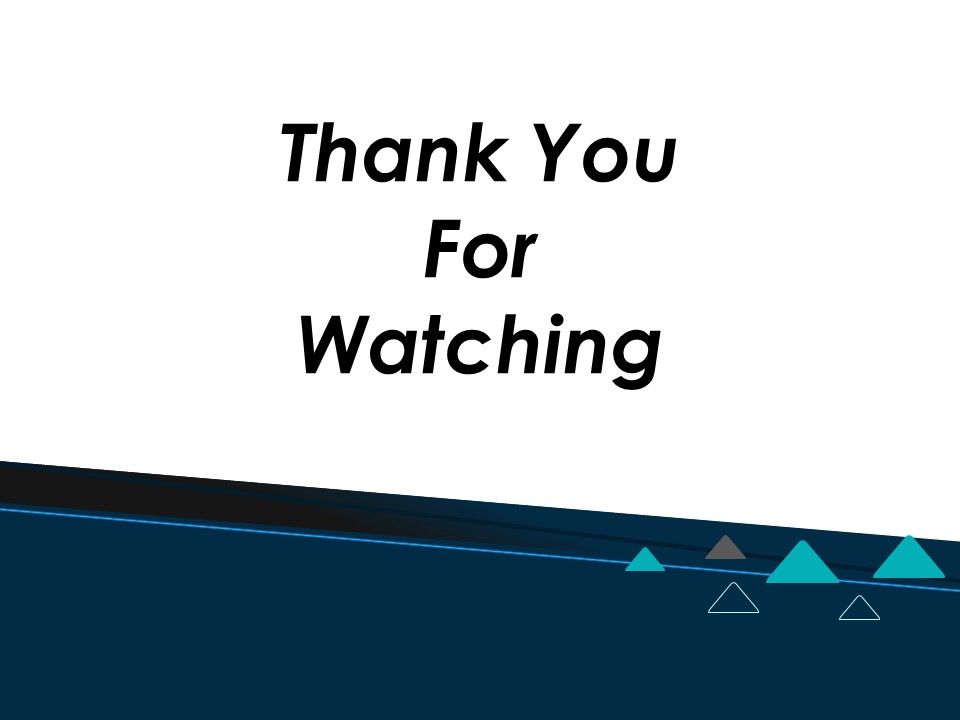 Thank You
For
Watching