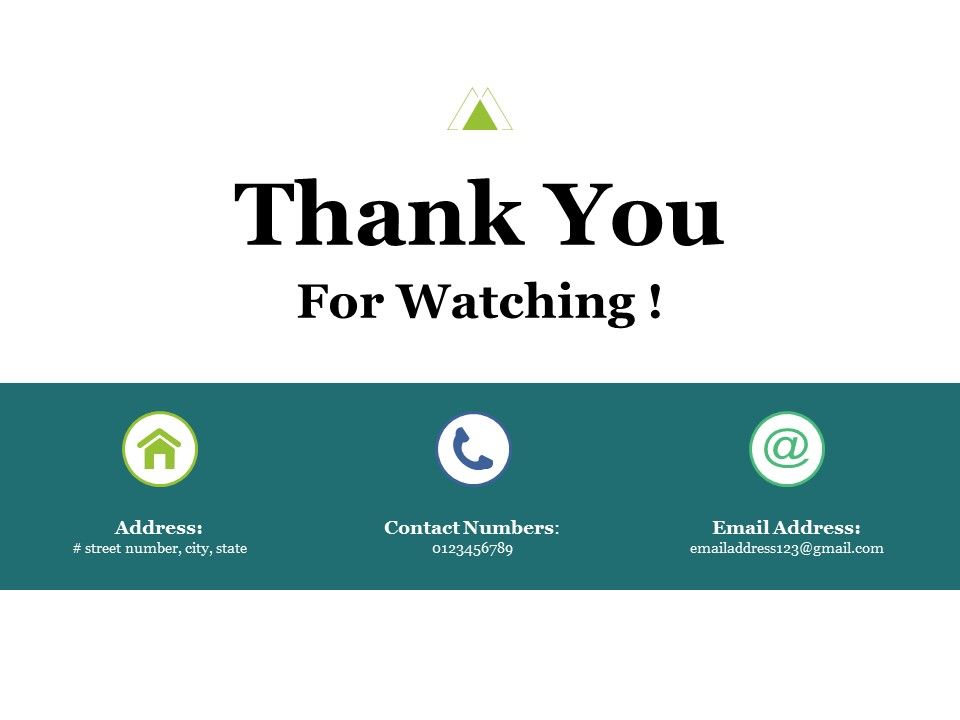 Thank You

For Watching !

Address:
# street number, city, state

Contact Numbers:
0123456789

Email Address:
emailaddress123@gmail.com