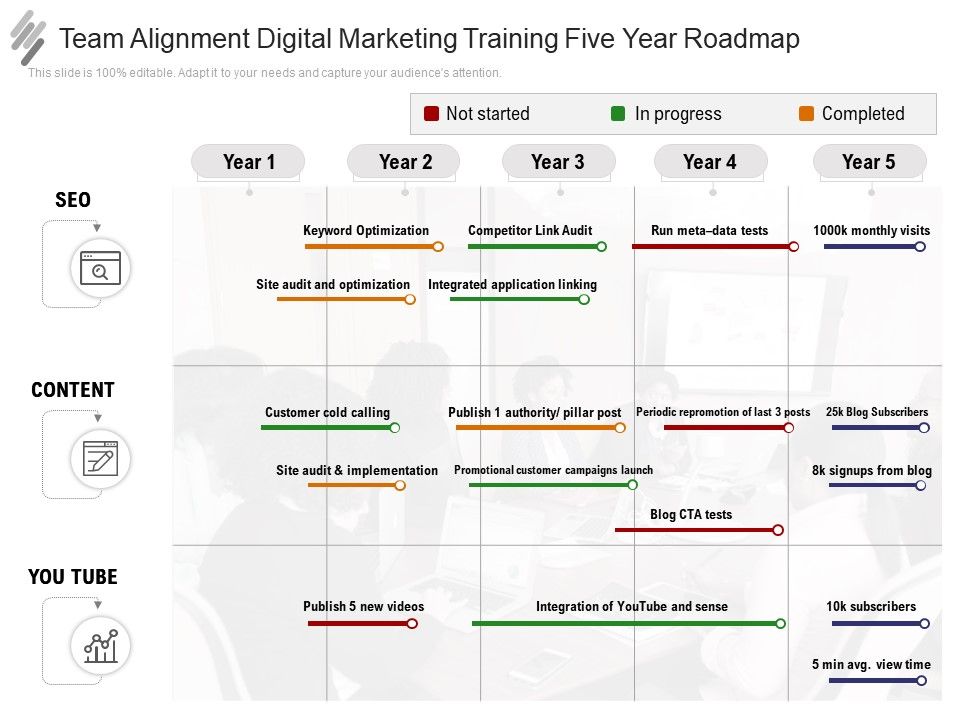 Team Alignment Digital Marketing Training Five Year Roadmap

This slide is 100% editable. Adapt it to your needs and capture your audience's attention.

Not started
In progress
Completed

Year 1
Year 2
Year 3
Year 4
Year 5

SEO

Keyword Optimization
Competitor Link Audit
Run meta–data tests
1000k monthly visits
Site audit and optimization
Integrated application linking

CONTENT

Customer cold calling
Publish 1 authority/ pillar post
Periodic repromotion of last 3 posts
25k Blog Subscribers
Site audit & implementation
Promotional customer campaigns launch
8k signups from blog
Blog CTA tests

YOU TUBE

Publish 5 new videos
Integration of YouTube and sense
10k subscribers
5 min avg. view time