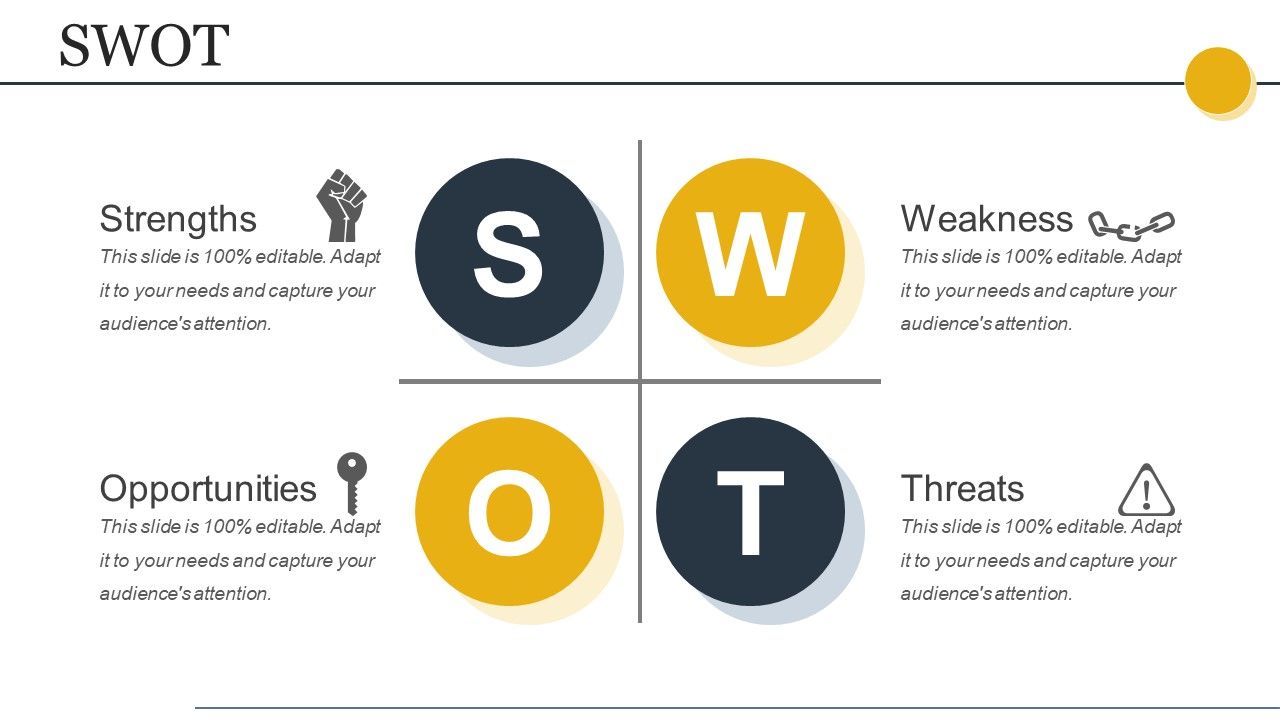 SWOT

Strengths
This slide is 100% editable. Adapt it to your needs and capture your audience's attention.

S

W

Weakness
This slide is 100% editable. Adapt it to your needs and capture your audience's attention.

Opportunities
This slide is 100% editable. Adapt it to your needs and capture your audience's attention.

O

T

Threats
This slide is 100% editable. Adapt it to your needs and capture your audience's attention.